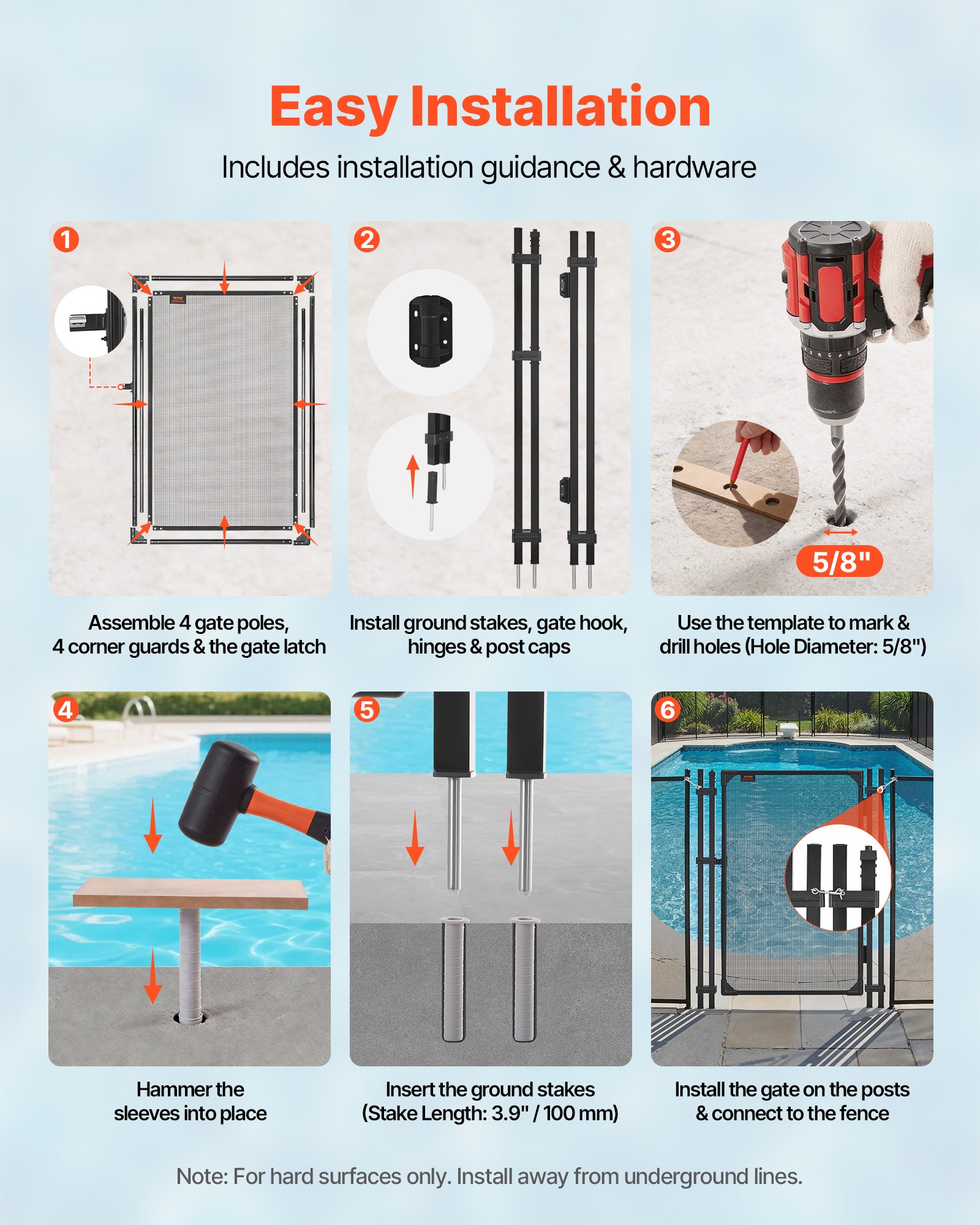 Easy Installation

Includes installation guidance & hardware

1

Assemble 4 gate poles, 4 corner guards & the gate latch

2

Install ground stakes, gate hook, hinges & post caps

3

5/8"

Use the template to mark & drill holes (Hole Diameter: 5/8")

4

Hammer the sleeves into place

5

Insert the ground stakes (Stake Length: 3.9" / 100 mm)

6

Install the gate on the posts & connect to the fence

Note: For hard surfaces only. Install away from underground lines.