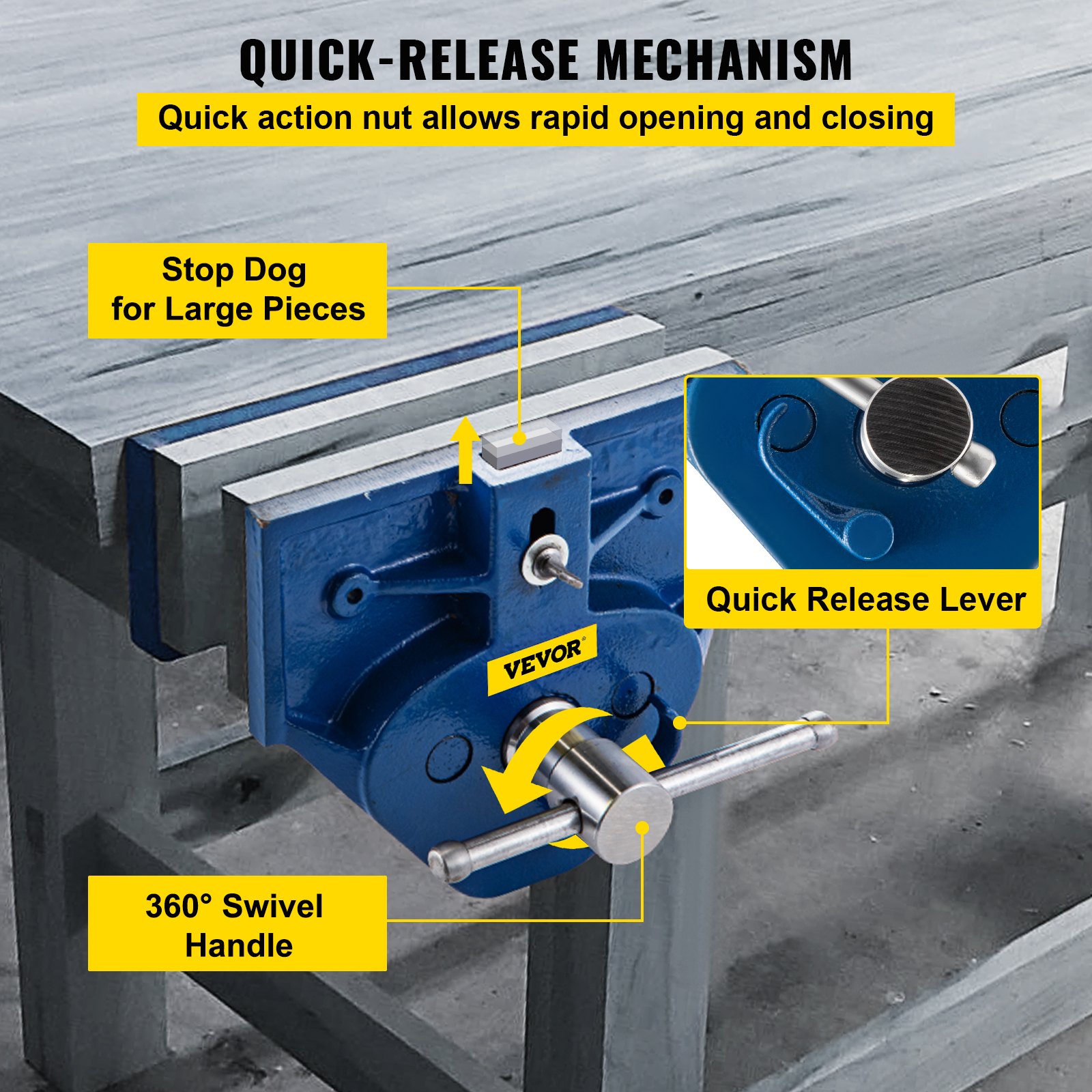 QUICK-RELEASE MECHANISM

Quick action nut allows rapid opening and closing

Stop Dog for Large Pieces

Quick Release Lever

VEVOR®

360° Swivel Handle