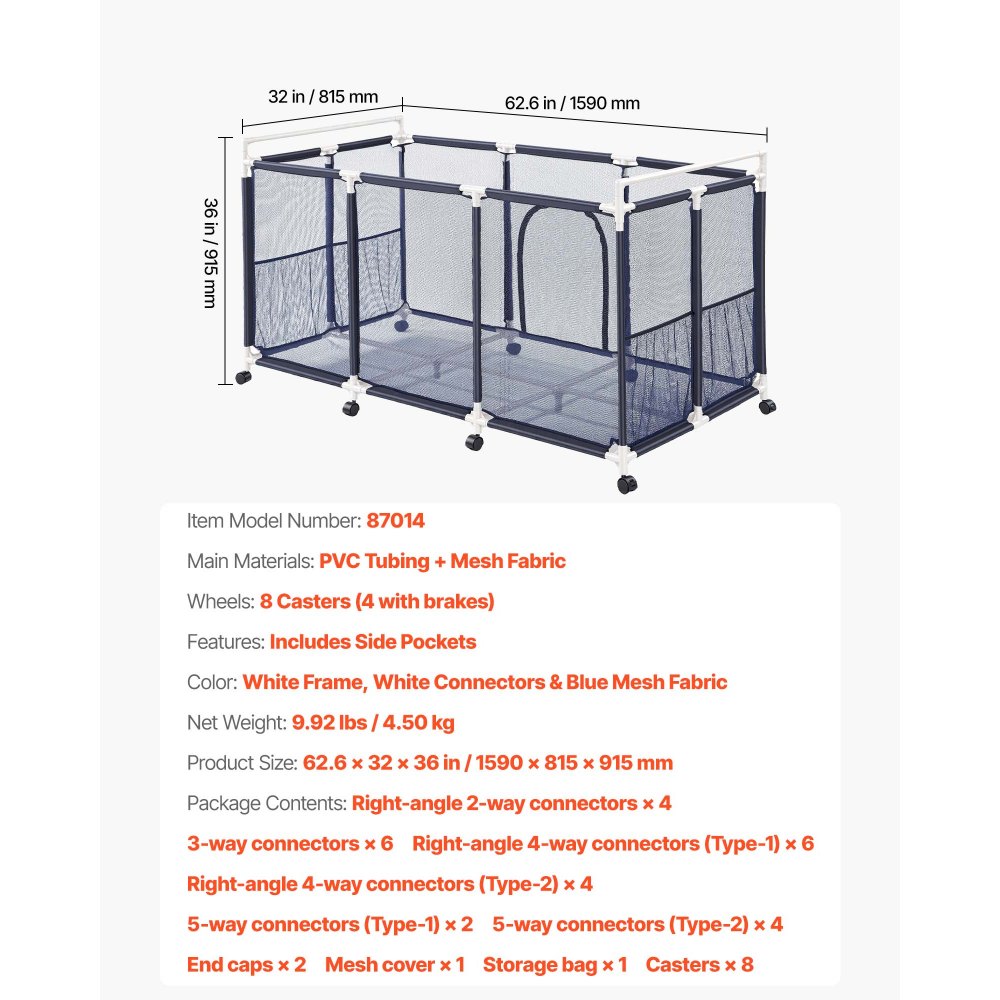 32 in / 815 mm

62.6 in / 1590 mm

36 in / 915 mm

Item Model Number: 87014

Main Materials: PVC Tubing + Mesh Fabric

Wheels: 8 Casters (4 with brakes)

Features: Includes Side Pockets

Color: White Frame, White Connectors & Blue Mesh Fabric

Net Weight: 9.92 lbs / 4.50 kg

Product Size: 62.6 × 32 × 36 in / 1590 × 815 × 915 mm

Package Contents: Right-angle 2-way connectors × 4

3-way connectors × 6 Right-angle 4-way connectors (Type-1) × 6

Right-angle 4-way connectors (Type-2) × 4

5-way connectors (Type-1) × 2 5-way connectors (Type-2) × 4

End caps × 2 Mesh cover × 1 Storage bag × 1 Casters × 8