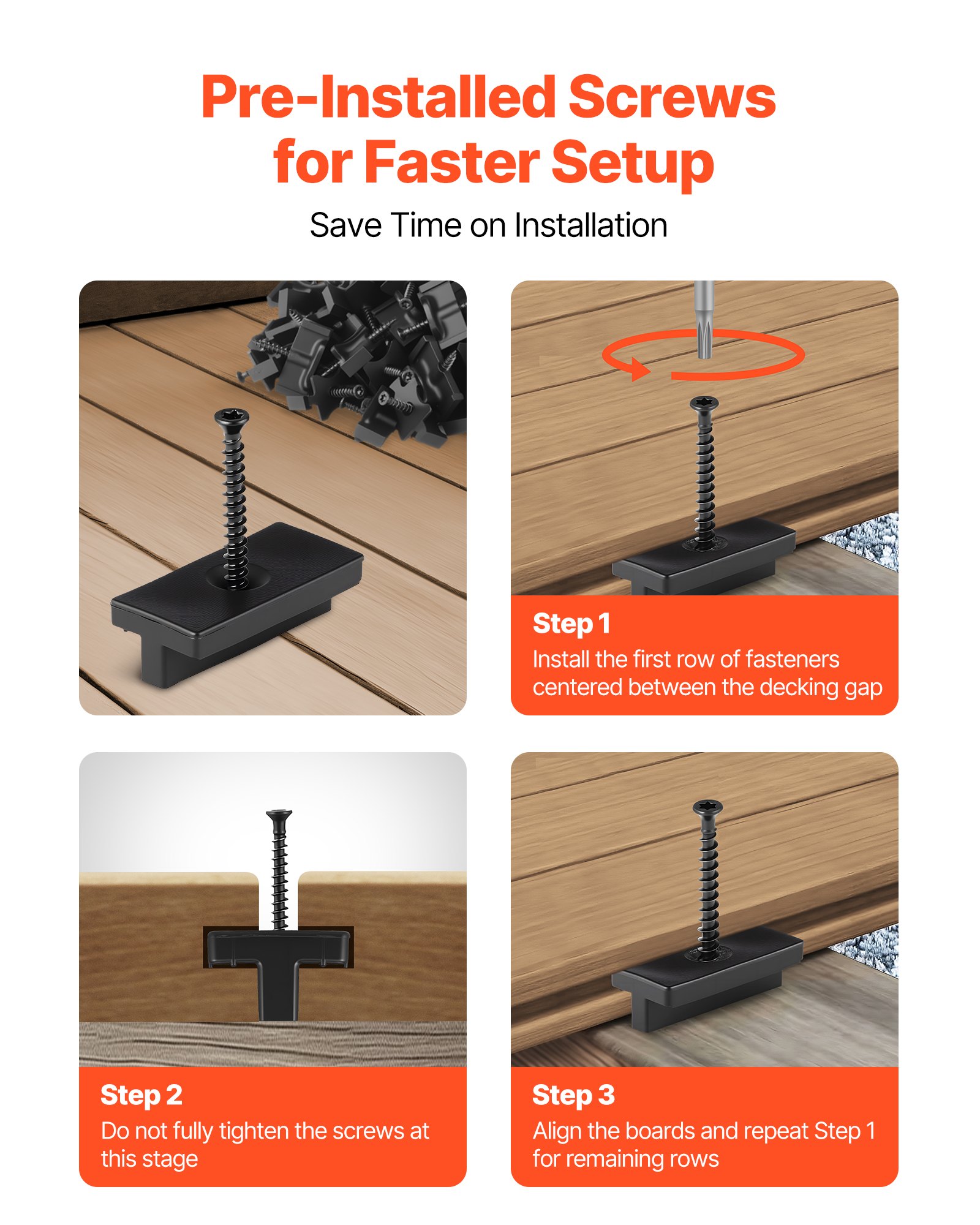 Pre-Installed Screws for Faster Setup

Save Time on Installation

Step 1
Install the first row of fasteners centered between the decking gap

Step 2
Do not fully tighten the screws at this stage

Step 3
Align the boards and repeat Step 1 for remaining rows