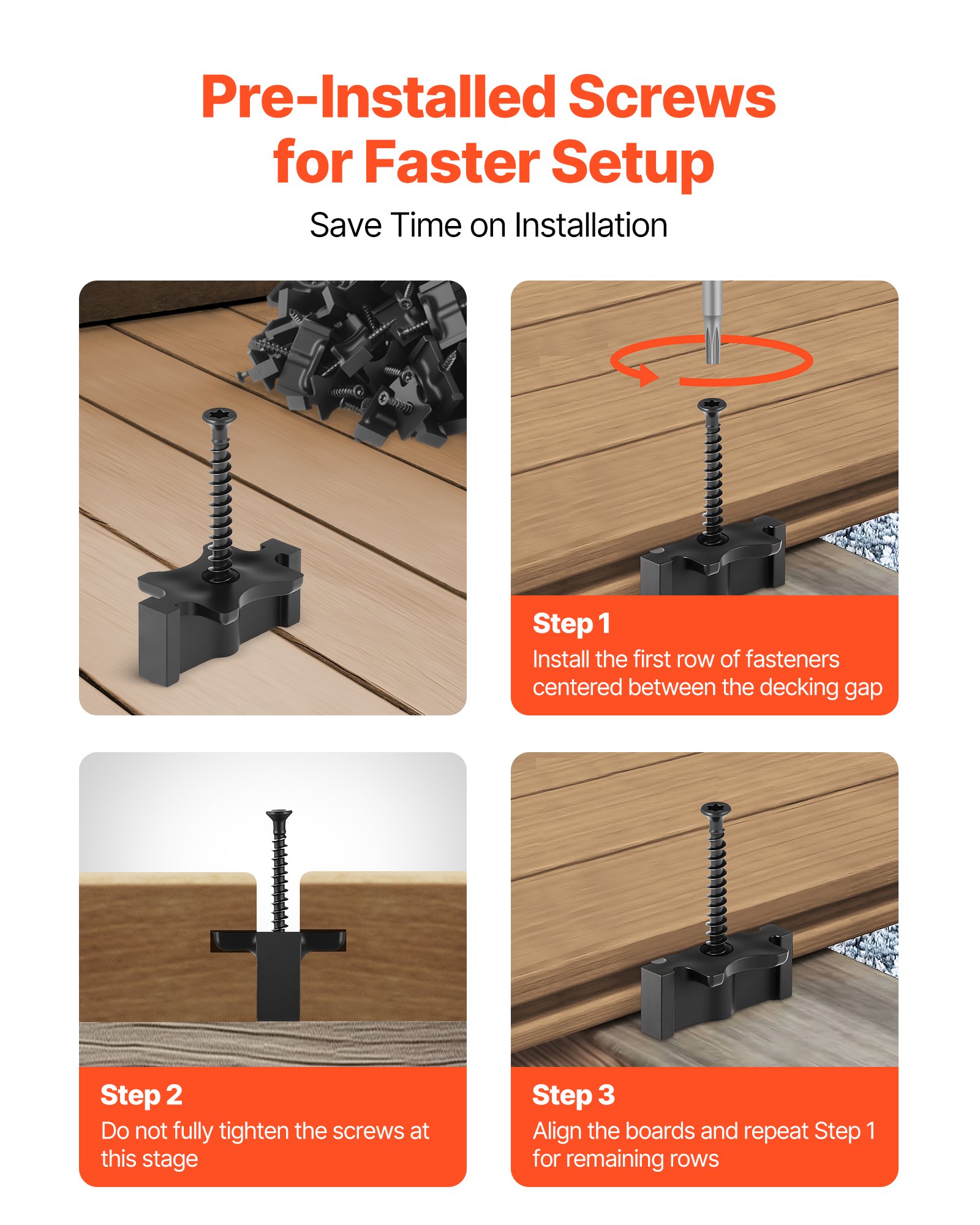 Pre-Installed Screws for Faster Setup

Save Time on Installation

Step 1
Install the first row of fasteners centered between the decking gap

Step 2
Do not fully tighten the screws at this stage

Step 3
Align the boards and repeat Step 1 for remaining rows