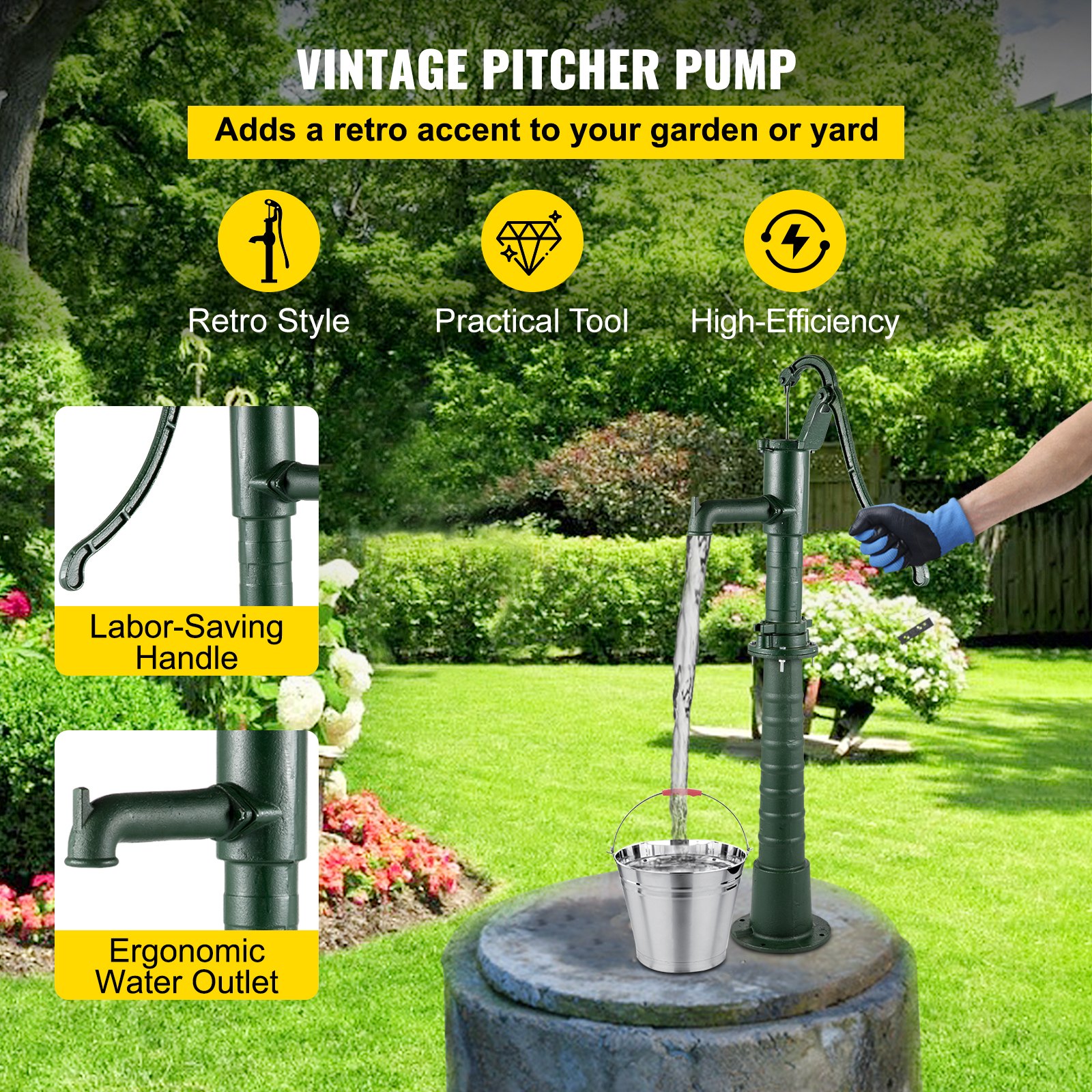 VINTAGE PITCHER PUMP

Adds a retro accent to your garden or yard

Retro Style

Practical Tool

High-Efficiency

Labor-Saving Handle

Ergonomic Water Outlet