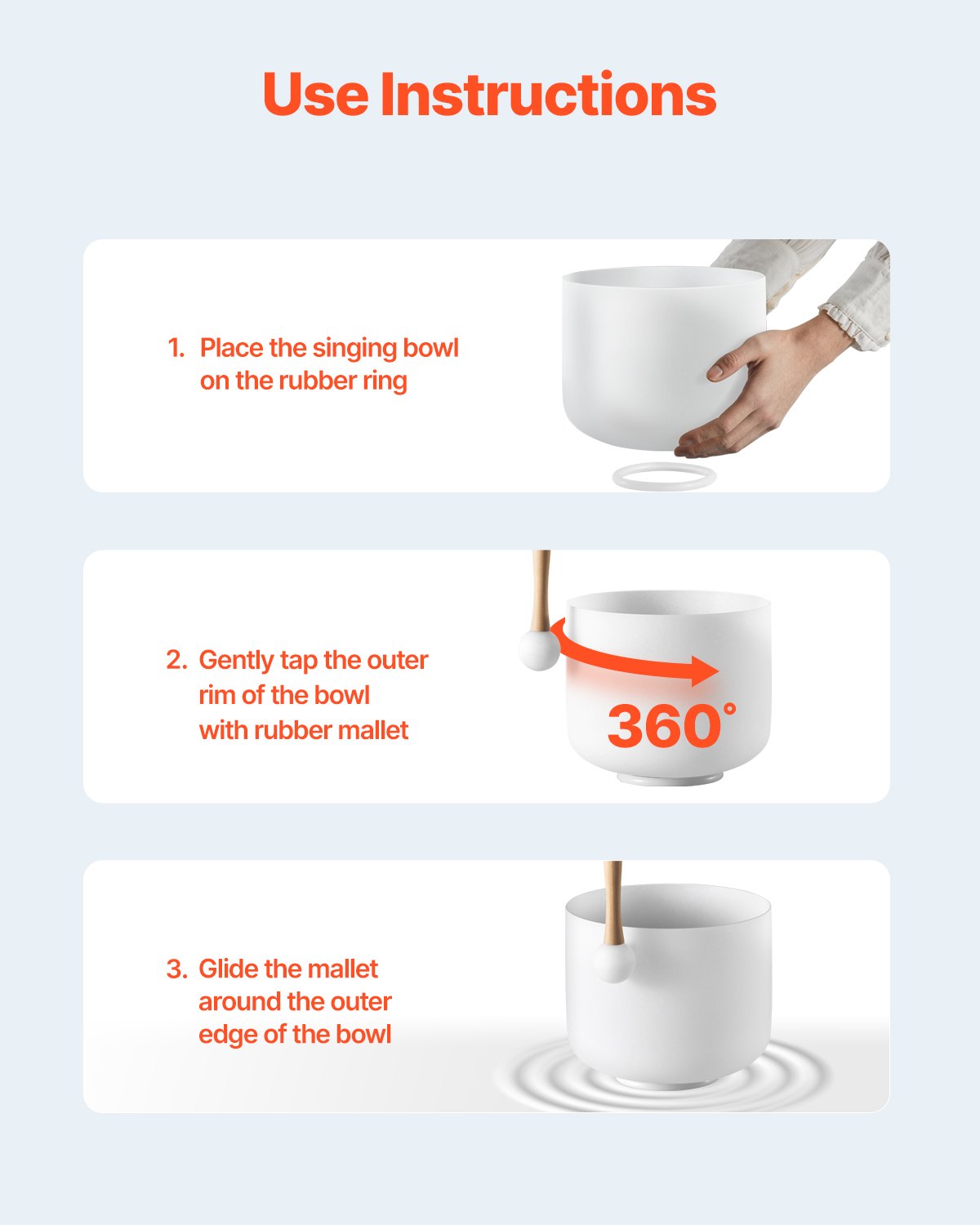 Use Instructions

1. Place the singing bowl on the rubber ring

2. Gently tap the outer rim of the bowl with rubber mallet

360°

3. Glide the mallet around the outer edge of the bowl