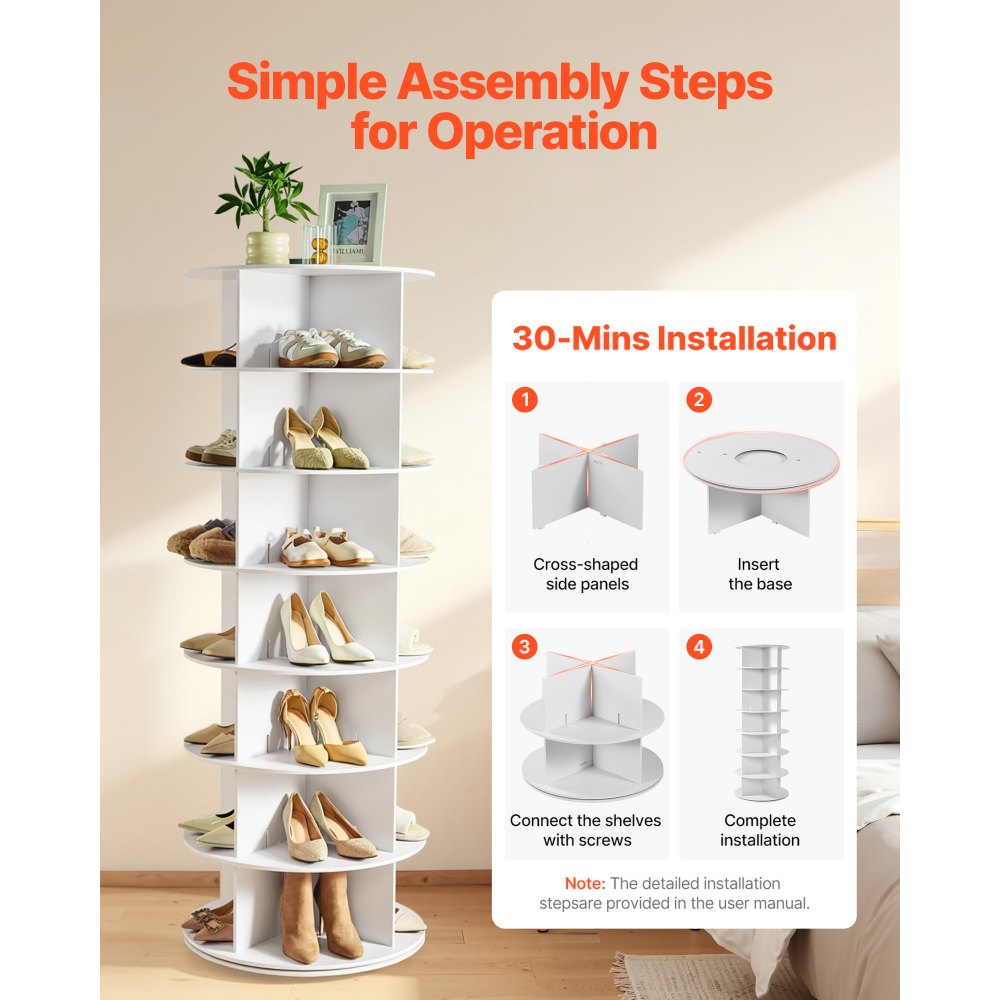 Simple Assembly Steps for Operation

30-Mins Installation

1
Cross-shaped side panels

2
Insert the base

3
Connect the shelves with screws

4
Complete installation

Note: The detailed installation stepsare provided in the user manual.