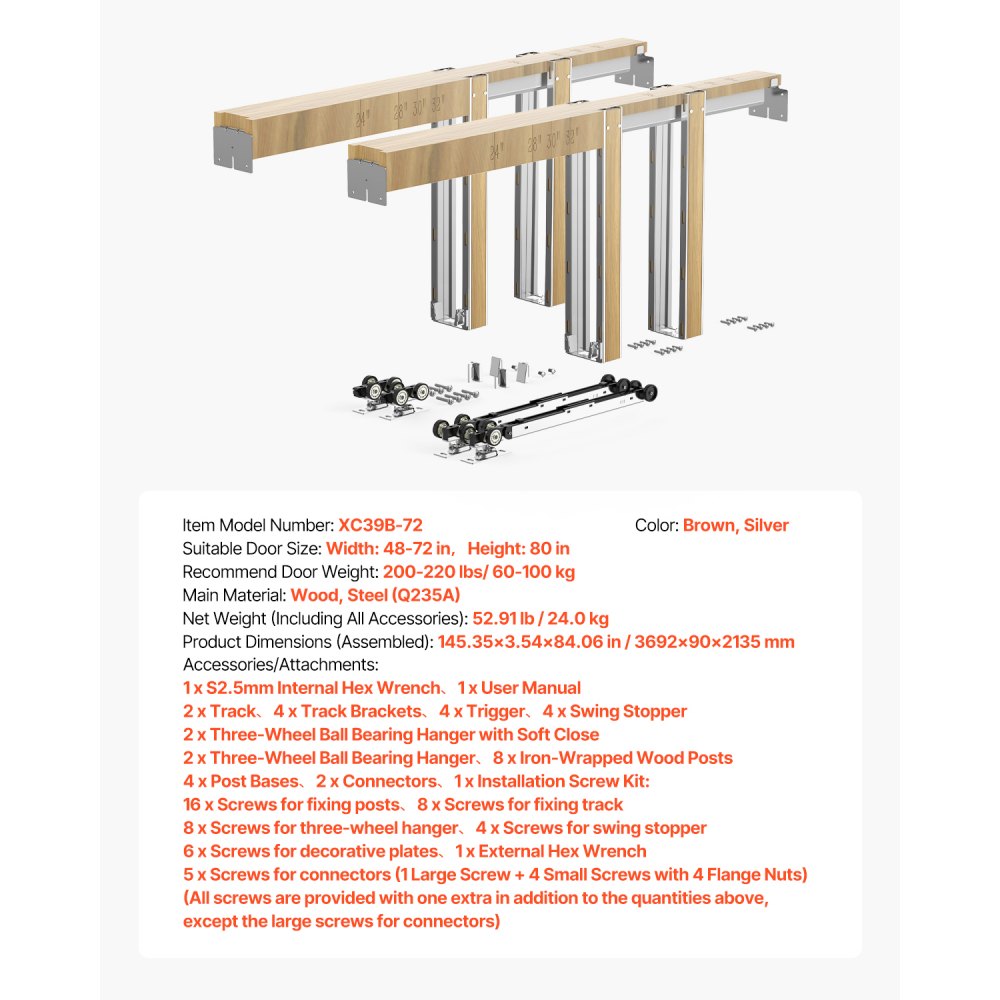 24" 28" 30" 32"
24" 28" 30" 32"

Item Model Number: XC39B-72
Color: Brown, Silver
Suitable Door Size: Width: 48-72 in, Height: 80 in
Recommend Door Weight: 200-220 lbs/ 60-100 kg
Main Material: Wood, Steel (Q235A)
Net Weight (Including All Accessories): 52.91 lb / 24.0 kg
Product Dimensions (Assembled): 145.35×3.54×84.06 in / 3692×90×2135 mm
Accessories/Attachments:
1 x S2.5mm Internal Hex Wrench、1 x User Manual
2 x Track、4 x Track Brackets、4 x Trigger、4 x Swing Stopper
2 x Three-Wheel Ball Bearing Hanger with Soft Close
2 x Three-Wheel Ball Bearing Hanger、8 x Iron-Wrapped Wood Posts
4 x Post Bases、2 x Connectors、1 x Installation Screw Kit:
16 x Screws for fixing posts、8 x Screws for fixing track
8 x Screws for three-wheel hanger、4 x Screws for swing stopper
6 x Screws for decorative plates、1 x External Hex Wrench
5 x Screws for connectors (1 Large Screw + 4 Small Screws with 4 Flange Nuts)
(All screws are provided with one extra in addition to the quantities above, except the large screws for connectors)