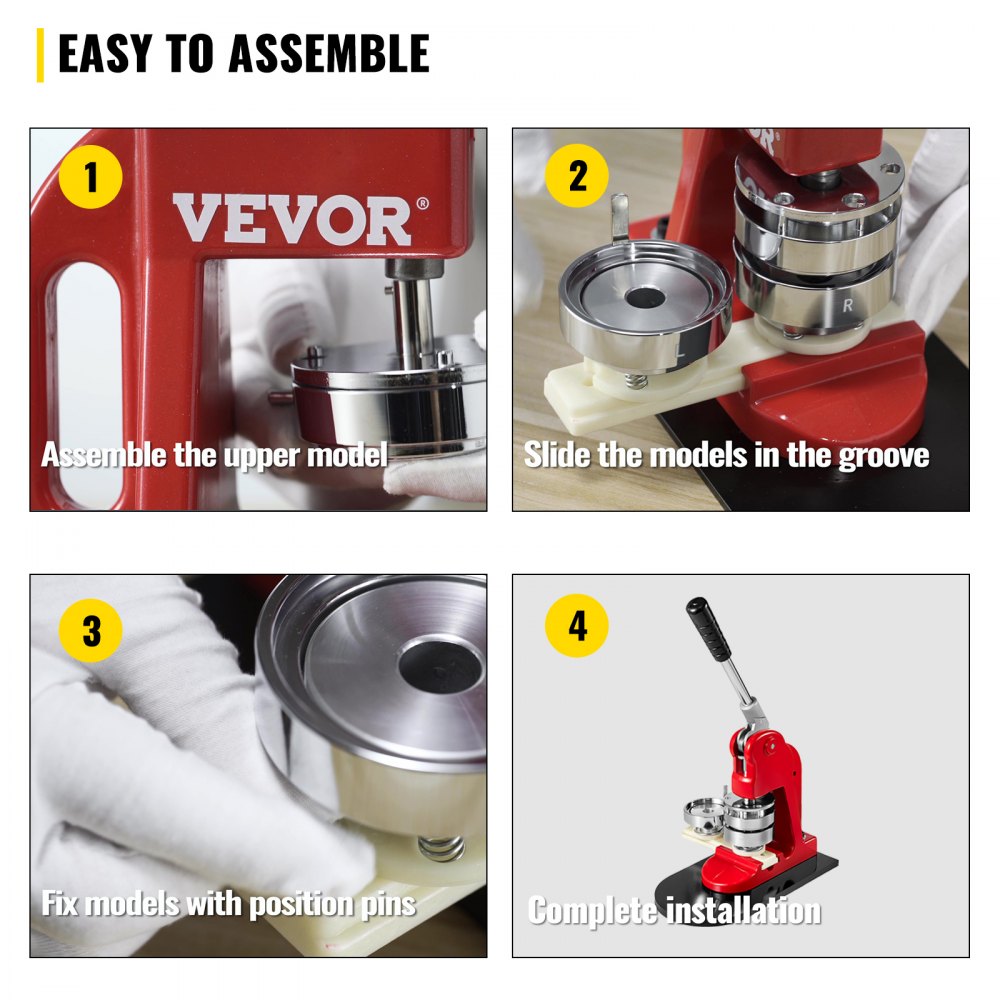 EASY TO ASSEMBLE

1

VEVOR®

Assemble the upper model

2

R

Slide the models in the groove

3

Fix models with position pins

4

Complete installation