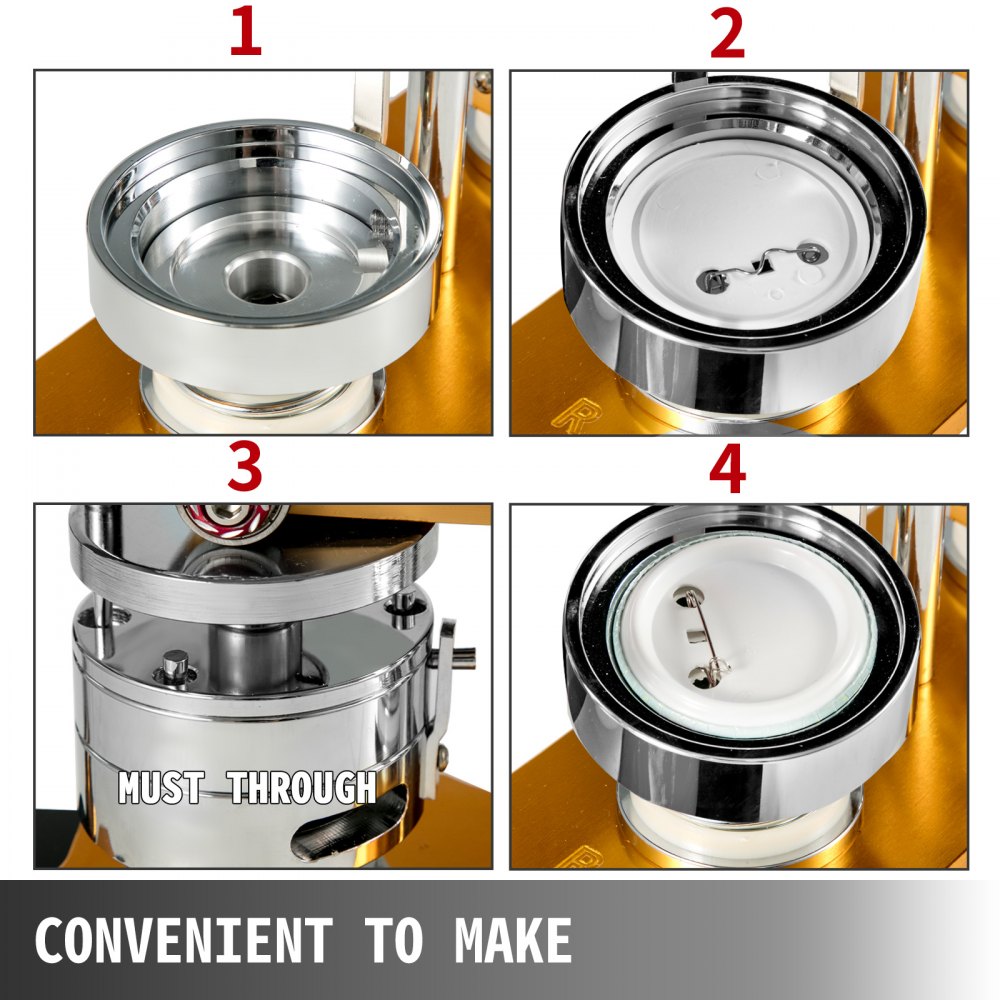 1

2

3

MUST THROUGH

4

CONVENIENT TO MAKE