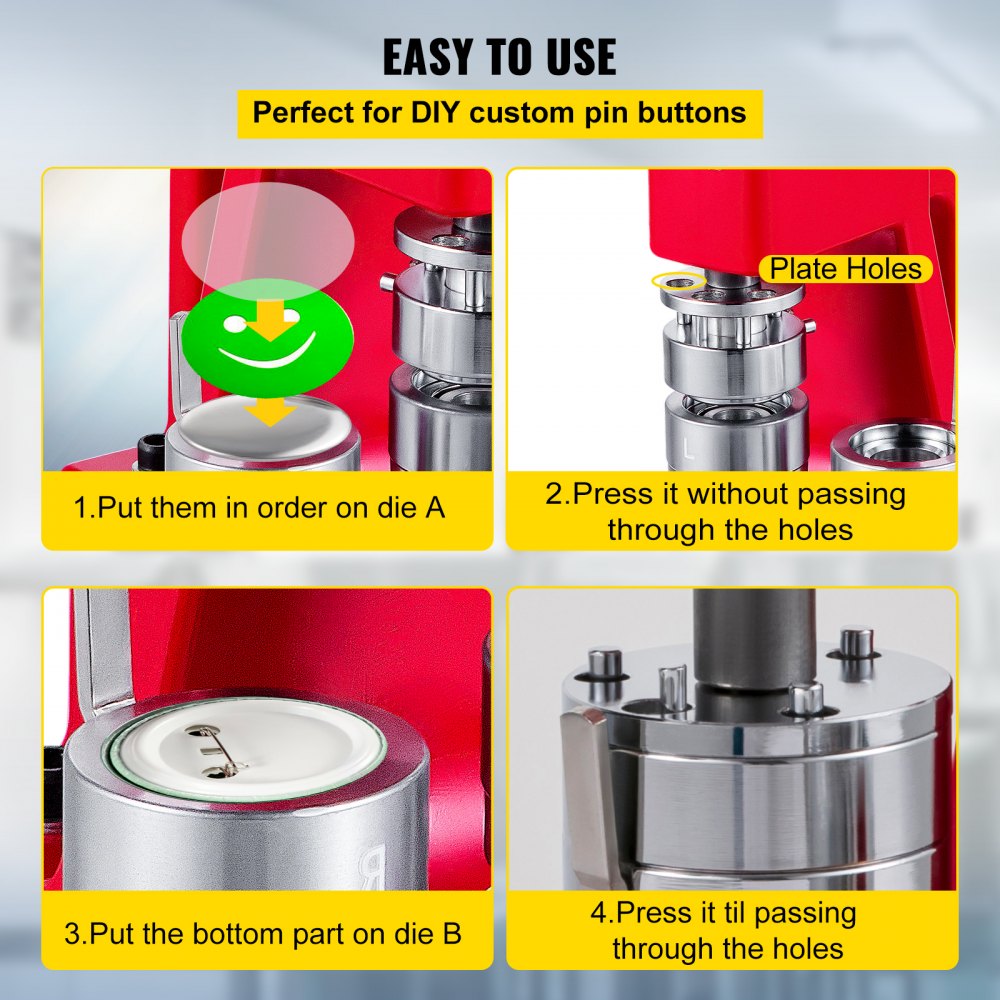 EASY TO USE

Perfect for DIY custom pin buttons

1.Put them in order on die A

Plate Holes

L

2.Press it without passing through the holes

3.Put the bottom part on die B

4.Press it til passing through the holes