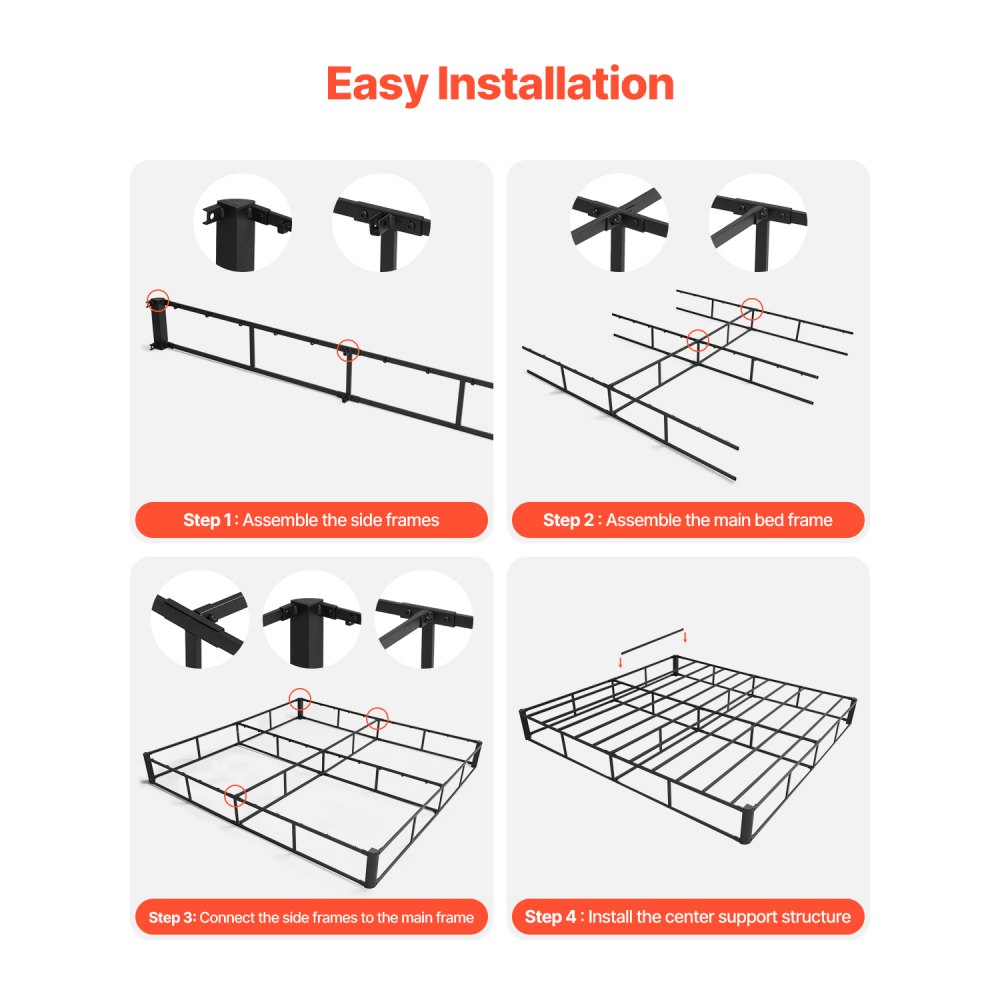 Easy Installation

Step 1 : Assemble the side frames

Step 2 : Assemble the main bed frame

Step 3: Connect the side frames to the main frame

Step 4 : Install the center support structure