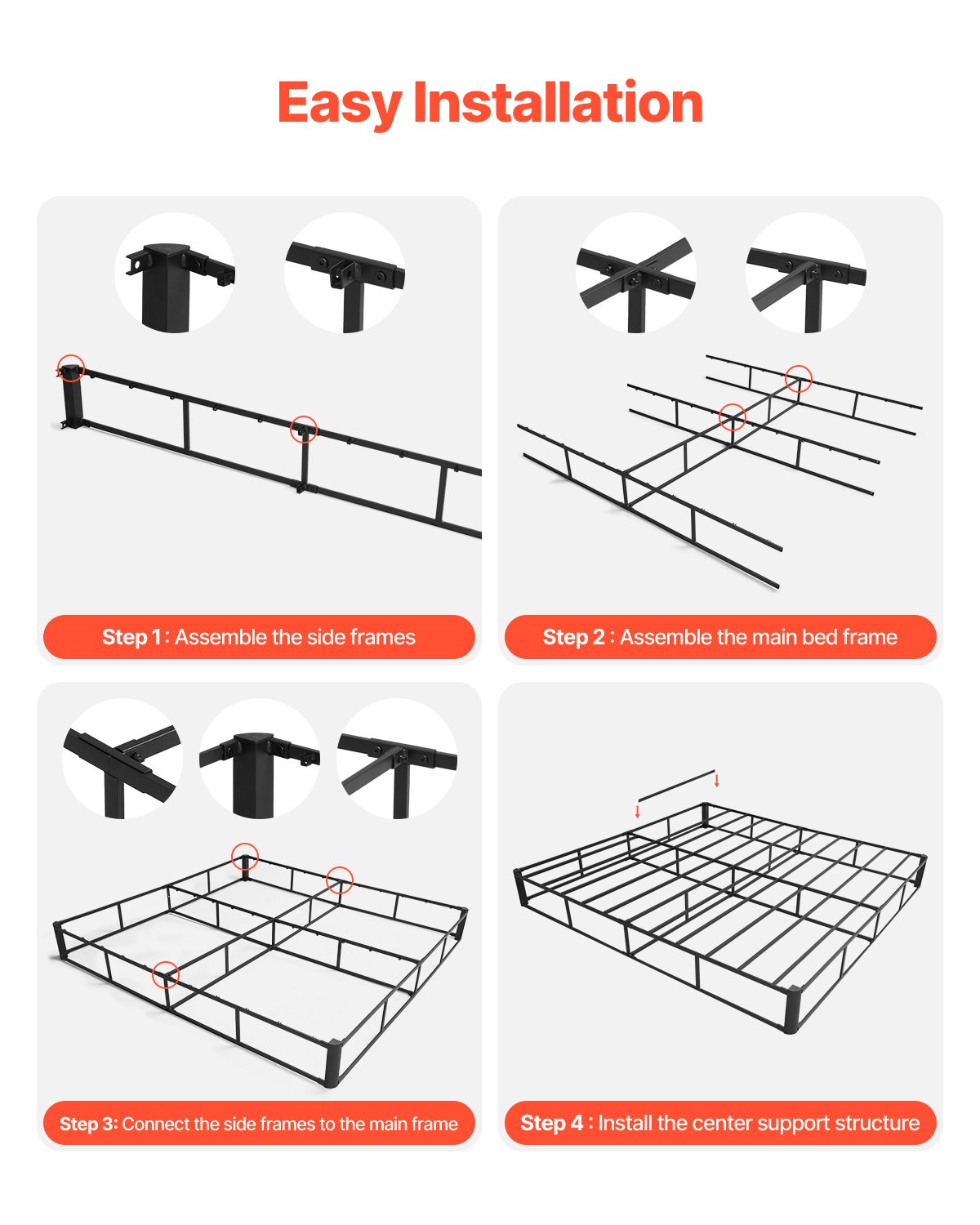 Easy Installation

Step 1 : Assemble the side frames

Step 2 : Assemble the main bed frame

Step 3: Connect the side frames to the main frame

Step 4 : Install the center support structure