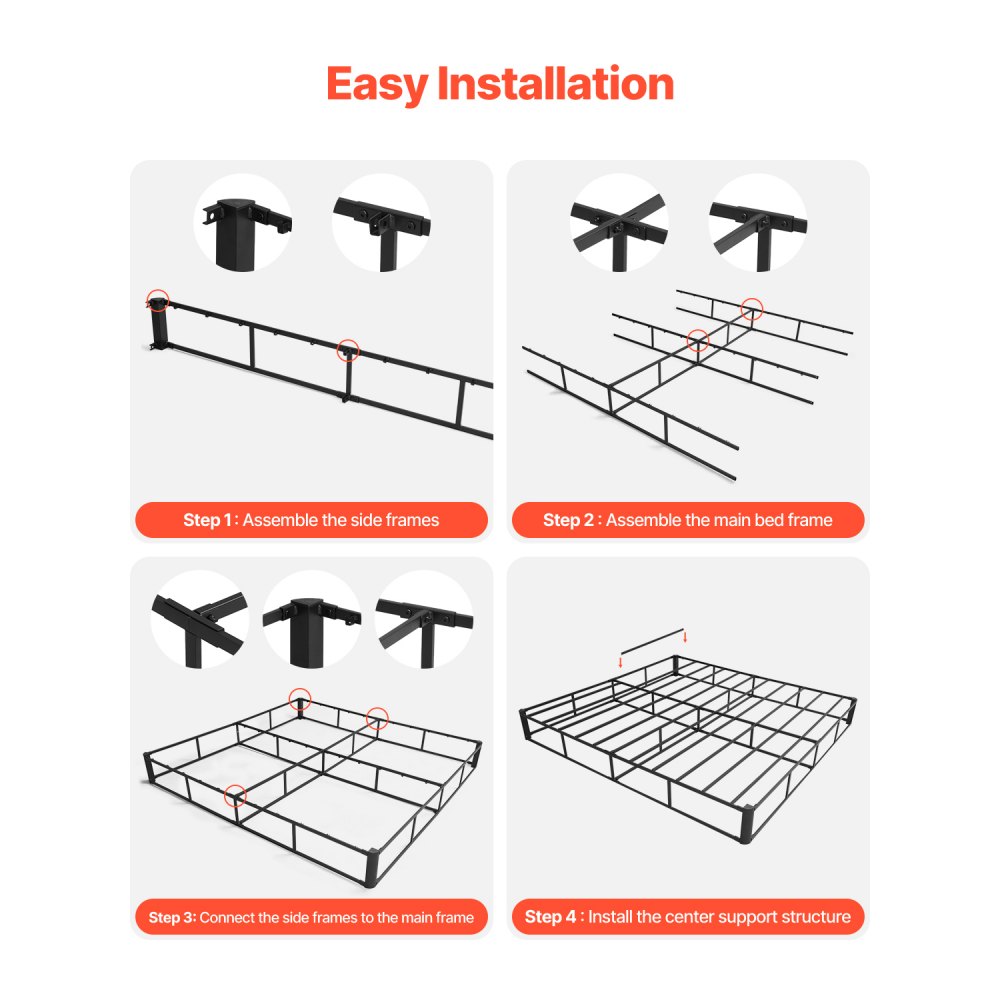 Easy Installation

Step 1 : Assemble the side frames

Step 2 : Assemble the main bed frame

Step 3: Connect the side frames to the main frame

Step 4 : Install the center support structure