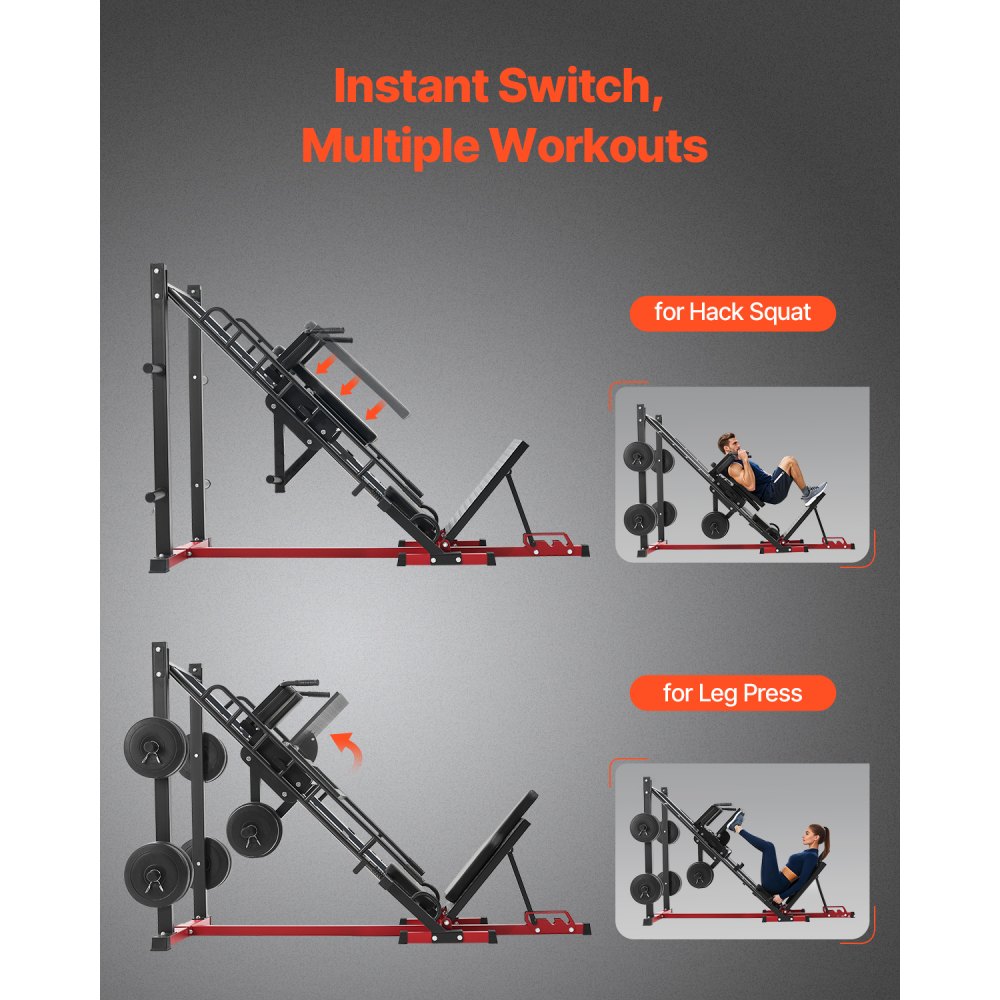 Instant Switch, Multiple Workouts

for Hack Squat

for Leg Press