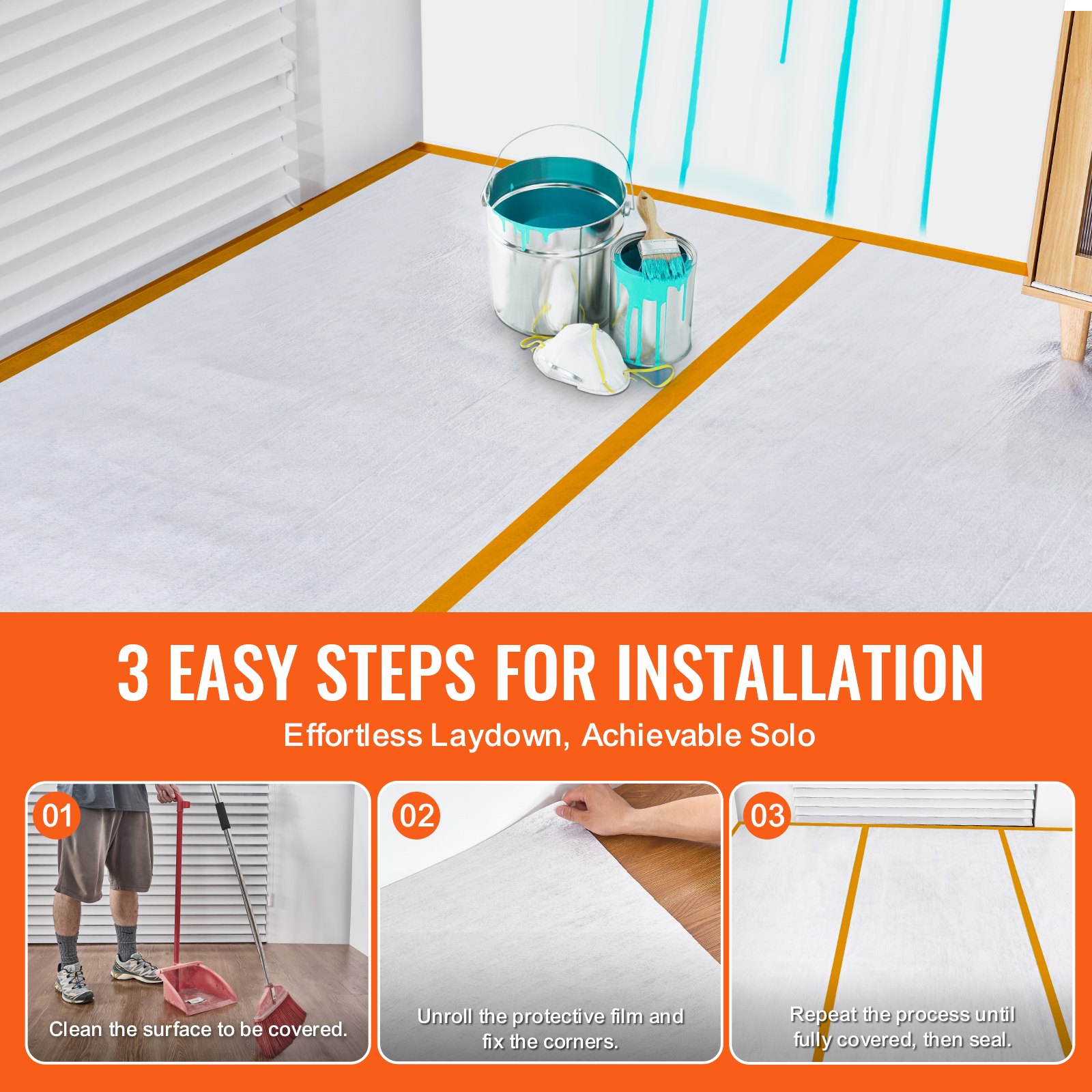 3 EASY STEPS FOR INSTALLATION

Effortless Laydown, Achievable Solo

01

Clean the surface to be covered.

02

Unroll the protective film and fix the corners.

03

Repeat the process until fully covered, then seal.