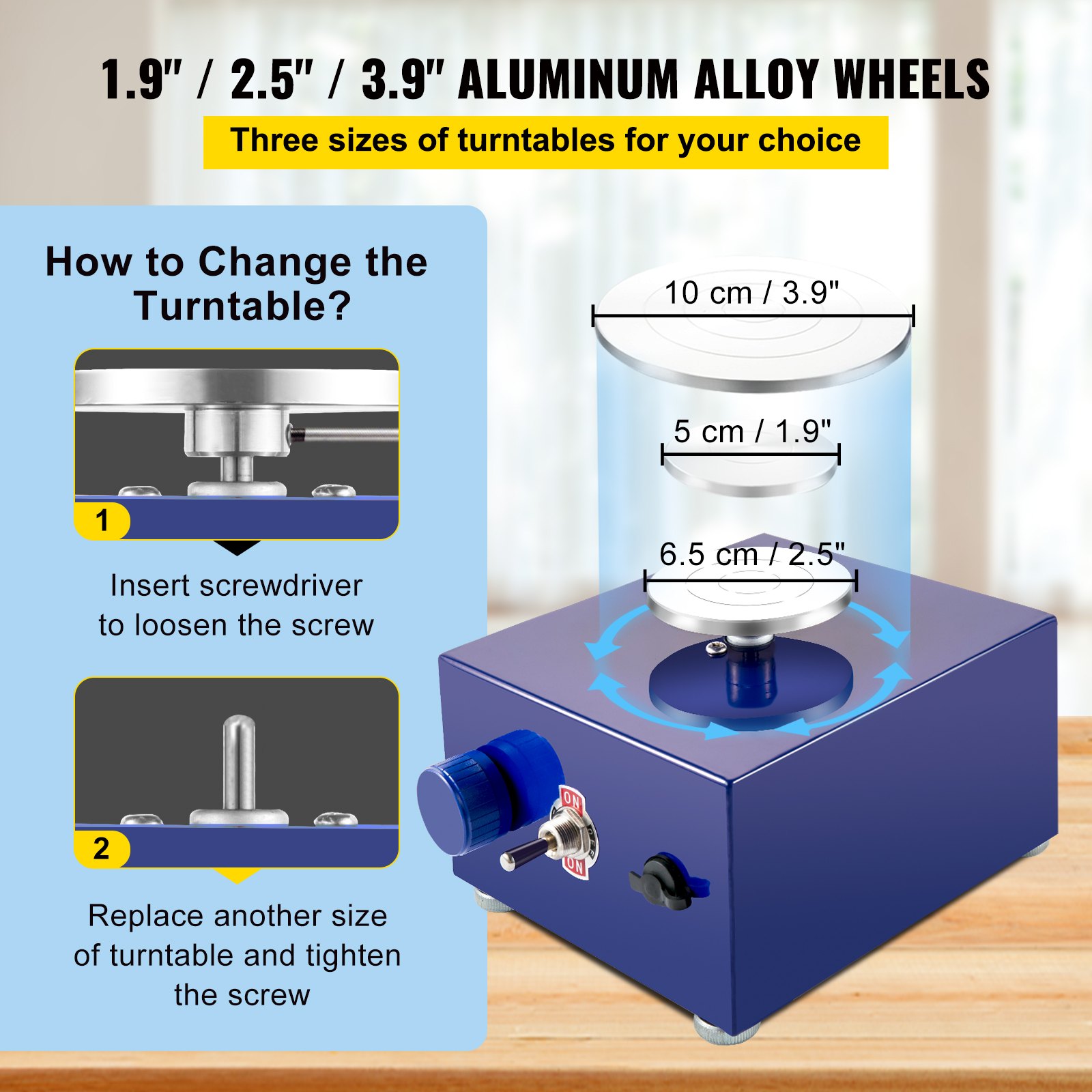 1.9" / 2.5" / 3.9" ALUMINUM ALLOY WHEELS

Three sizes of turntables for your choice

How to Change the Turntable?

1

Insert screwdriver to loosen the screw

2

Replace another size of turntable and tighten the screw

10 cm / 3.9"

5 cm / 1.9"

6.5 cm / 2.5"

ON

ON