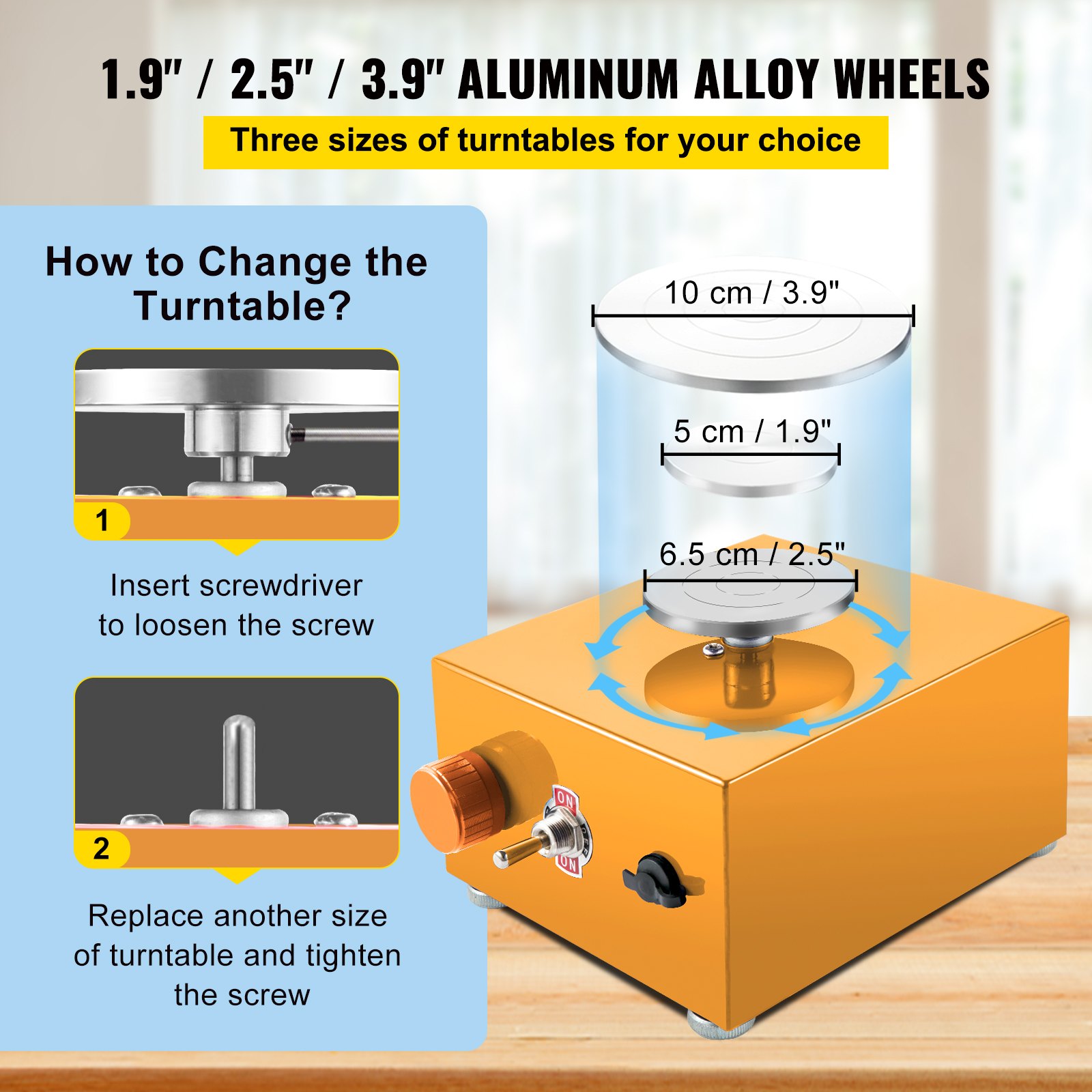 1.9" / 2.5" / 3.9" ALUMINUM ALLOY WHEELS

Three sizes of turntables for your choice

How to Change the Turntable?

1

Insert screwdriver to loosen the screw

2

Replace another size of turntable and tighten the screw

10 cm / 3.9"

5 cm / 1.9"

6.5 cm / 2.5"

ON

ON