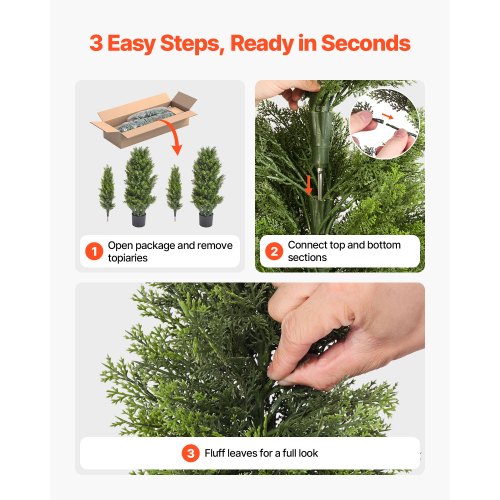 3 Easy Steps, Ready in Seconds

1 Open package and remove topiaries

2 Connect top and bottom sections

3 Fluff leaves for a full look