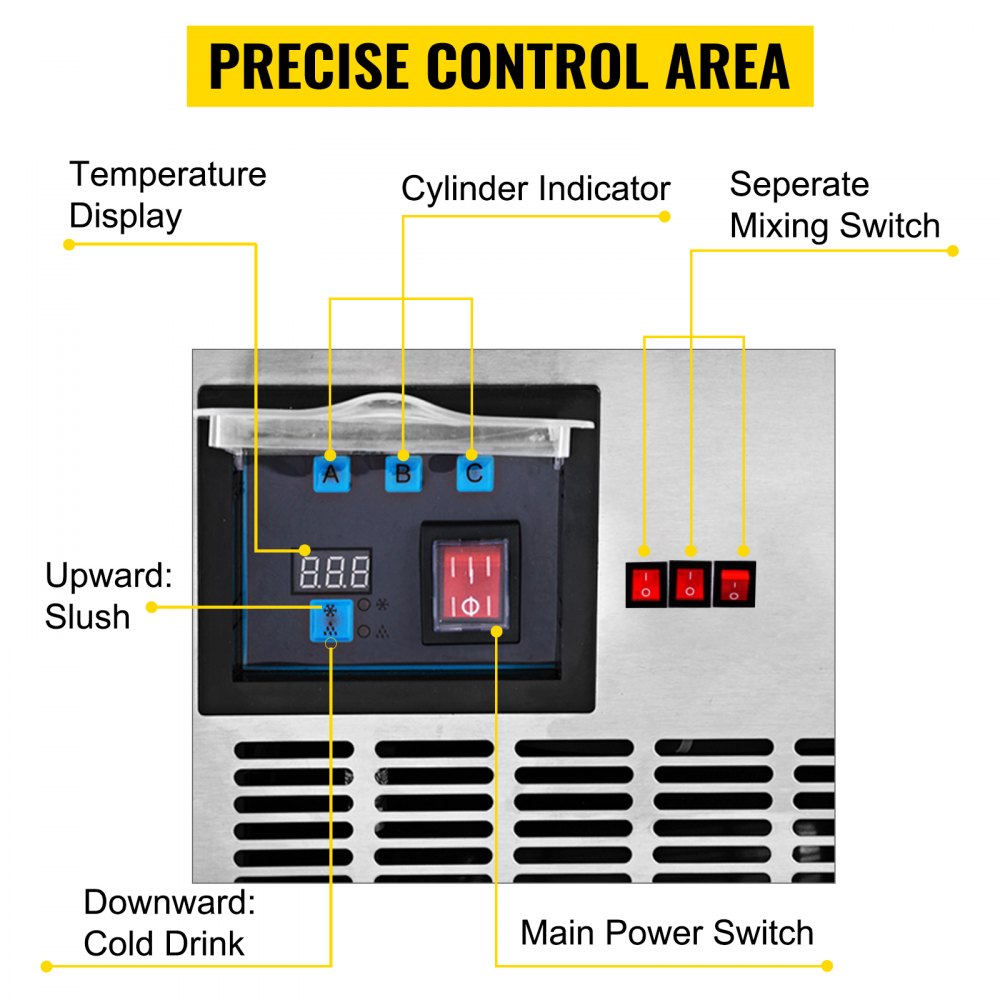 PRECISE CONTROL AREA

Temperature Display

Cylinder Indicator

Seperate Mixing Switch

A B C

888

Upward: Slush

Downward: Cold Drink

Main Power Switch