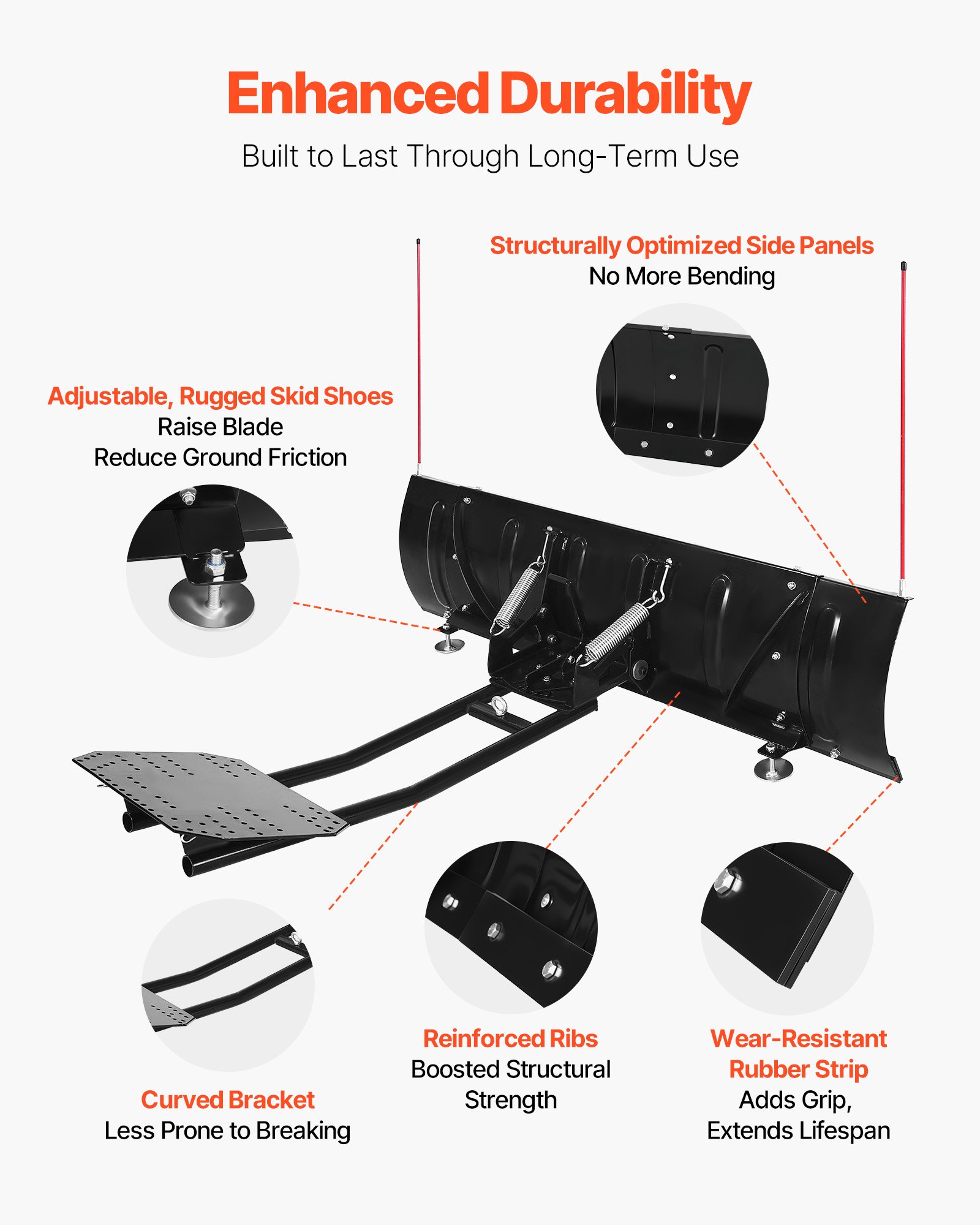 Enhanced Durability

Built to Last Through Long-Term Use

Structurally Optimized Side Panels
No More Bending

Adjustable, Rugged Skid Shoes
Raise Blade
Reduce Ground Friction

Curved Bracket
Less Prone to Breaking

Reinforced Ribs
Boosted Structural Strength

Wear-Resistant Rubber Strip
Adds Grip, Extends Lifespan