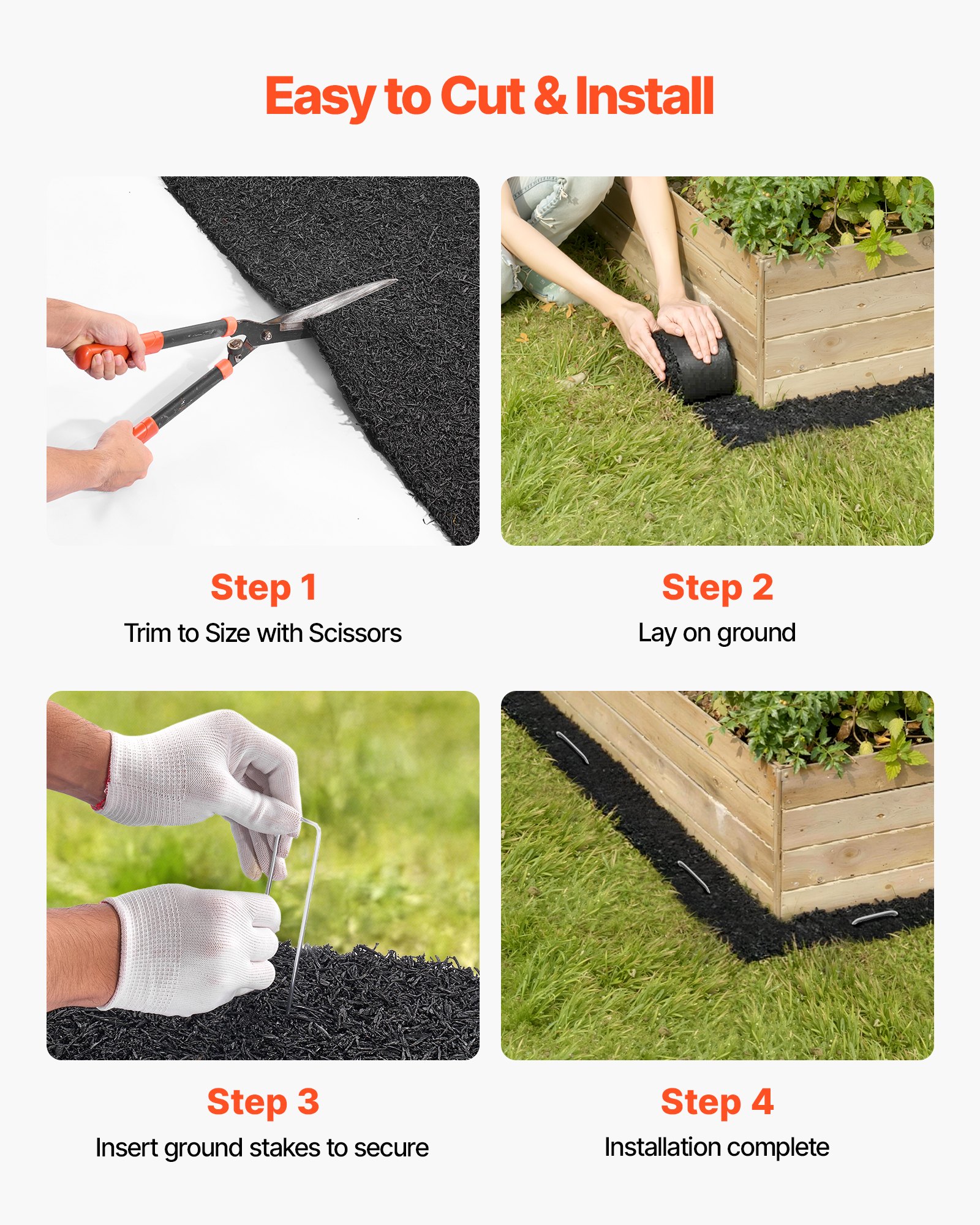 Easy to Cut & Install

Step 1
Trim to Size with Scissors

Step 2
Lay on ground

Step 3
Insert ground stakes to secure

Step 4
Installation complete