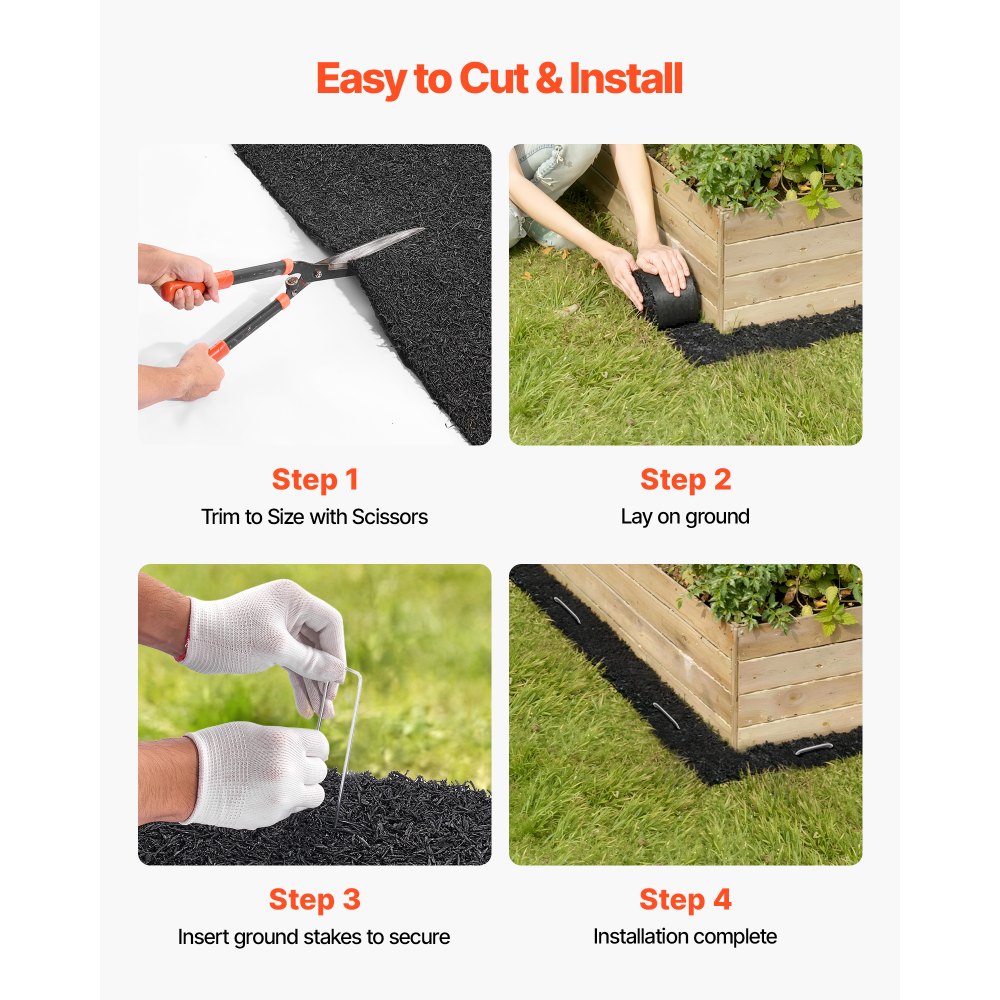 Easy to Cut & Install

Step 1
Trim to Size with Scissors

Step 2
Lay on ground

Step 3
Insert ground stakes to secure

Step 4
Installation complete