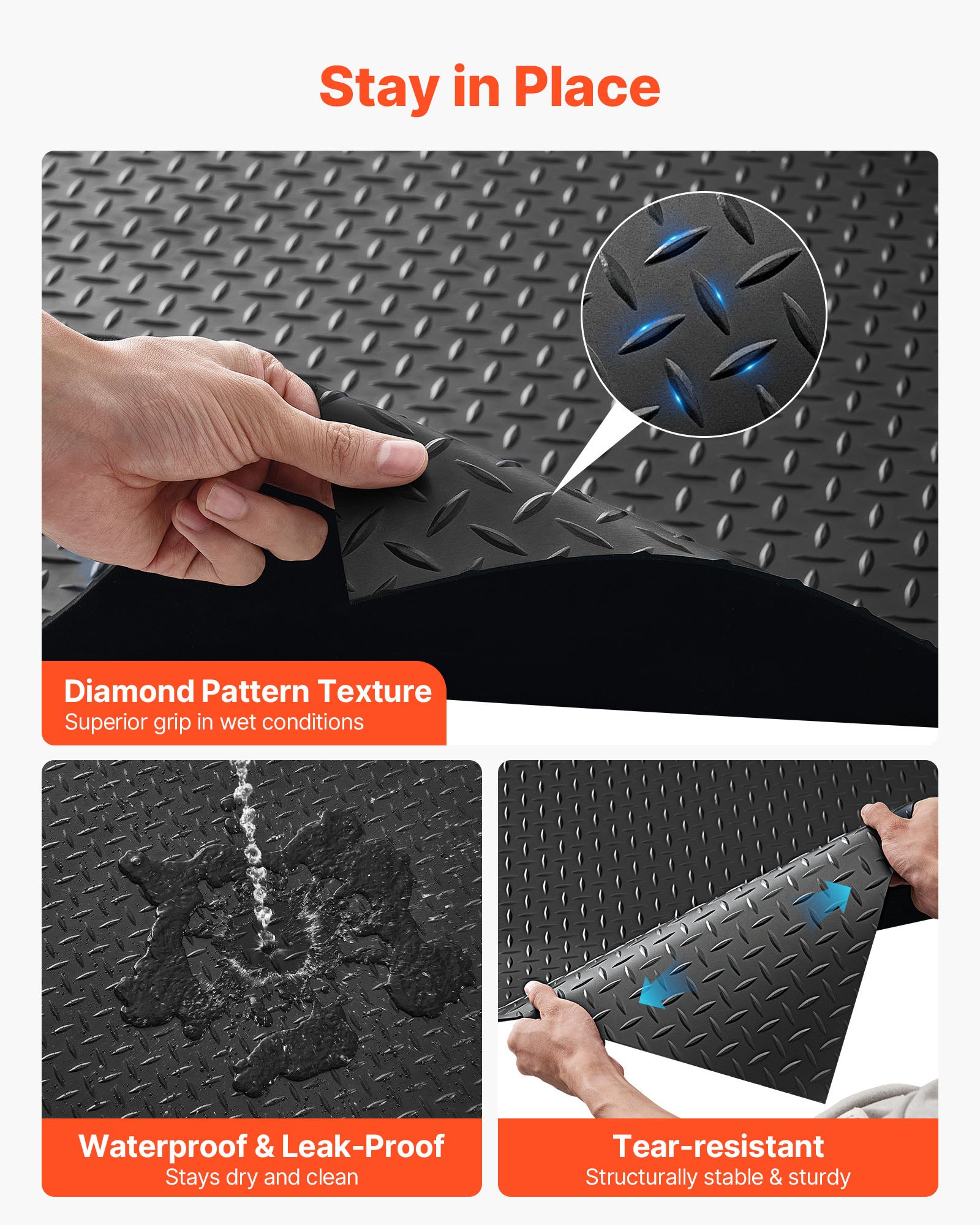 Stay in Place

Diamond Pattern Texture
Superior grip in wet conditions

Waterproof & Leak-Proof
Stays dry and clean

Tear-resistant
Structurally stable & sturdy