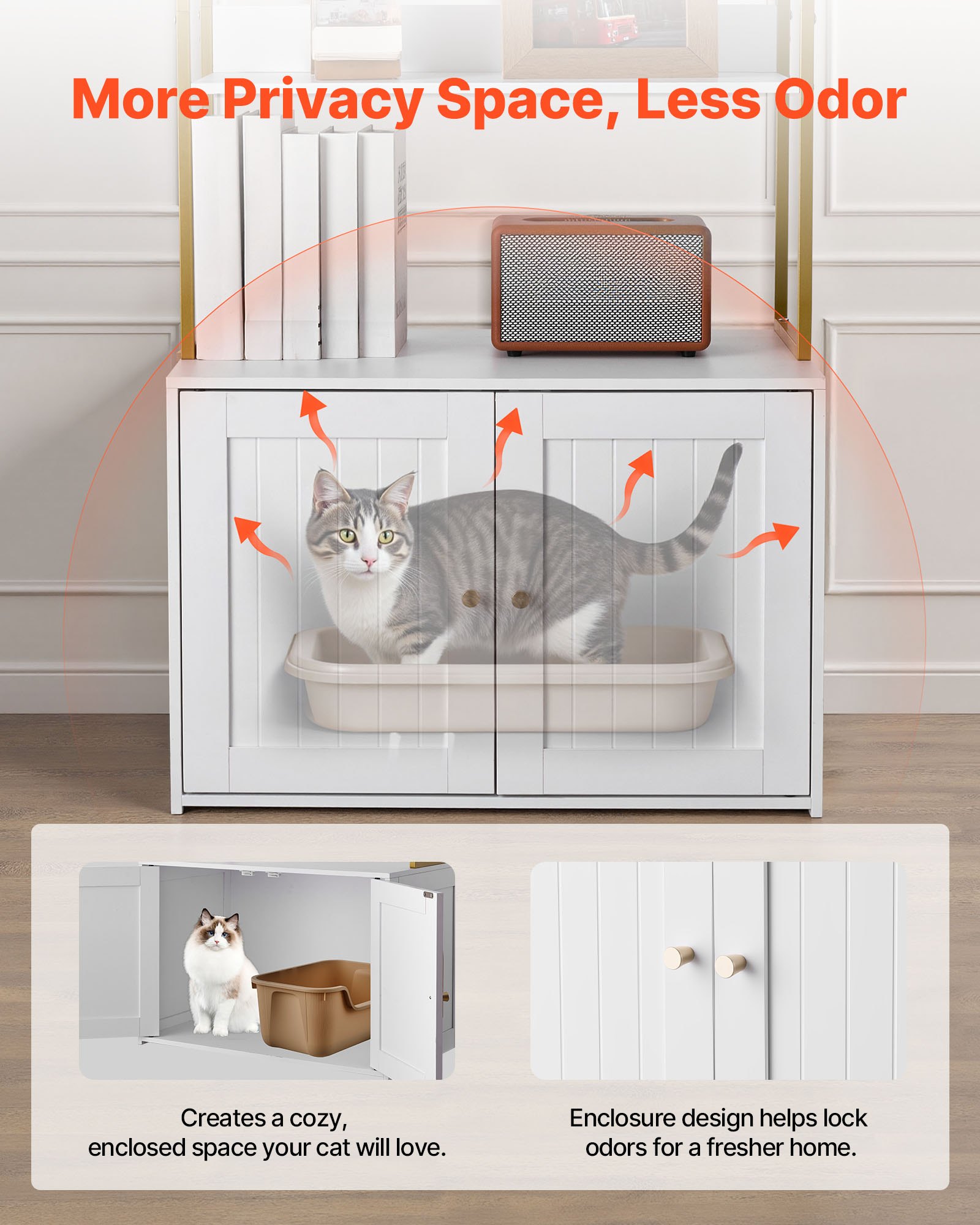 More Privacy Space, Less Odor

Creates a cozy, enclosed space your cat will love.

Enclosure design helps lock odors for a fresher home.