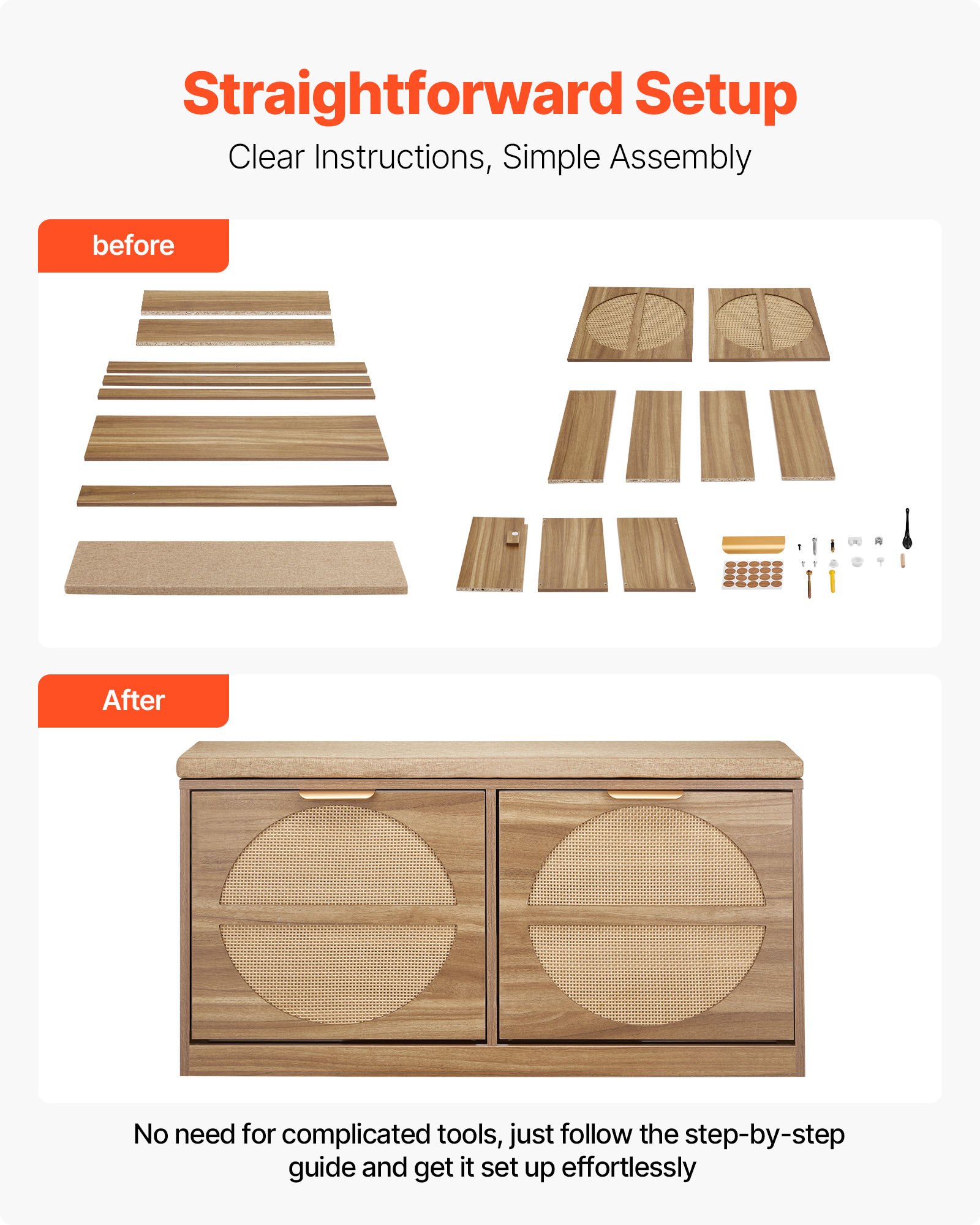 Straightforward Setup

Clear Instructions, Simple Assembly

before

After

No need for complicated tools, just follow the step-by-step guide and get it set up effortlessly