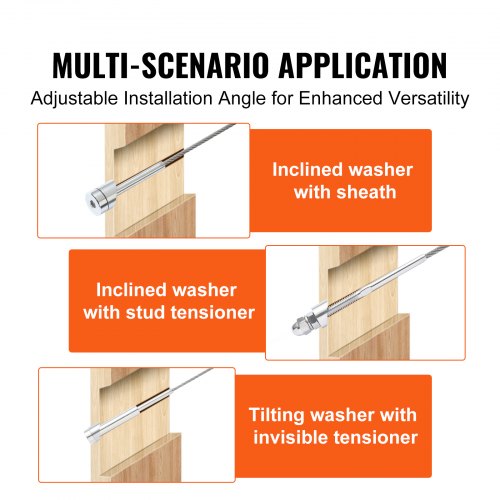 MULTI-SCENARIO APPLICATION

Adjustable Installation Angle for Enhanced Versatility

Inclined washer with sheath

Inclined washer with stud tensioner

Tilting washer with invisible tensioner