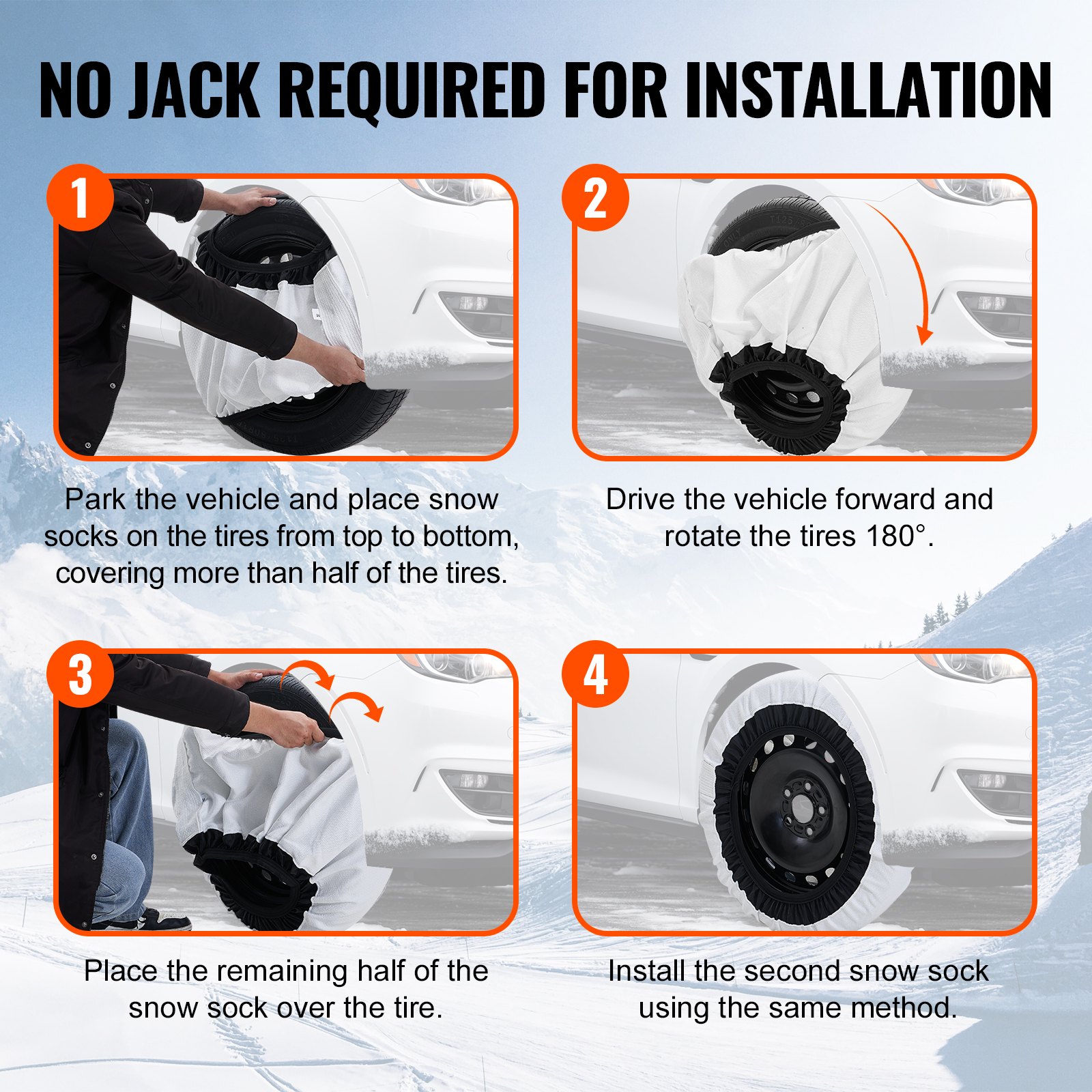 NO JACK REQUIRED FOR INSTALLATION

1

Park the vehicle and place snow socks on the tires from top to bottom, covering more than half of the tires.

2

Drive the vehicle forward and rotate the tires 180°.

3

Place the remaining half of the snow sock over the tire.

4

Install the second snow sock using the same method.