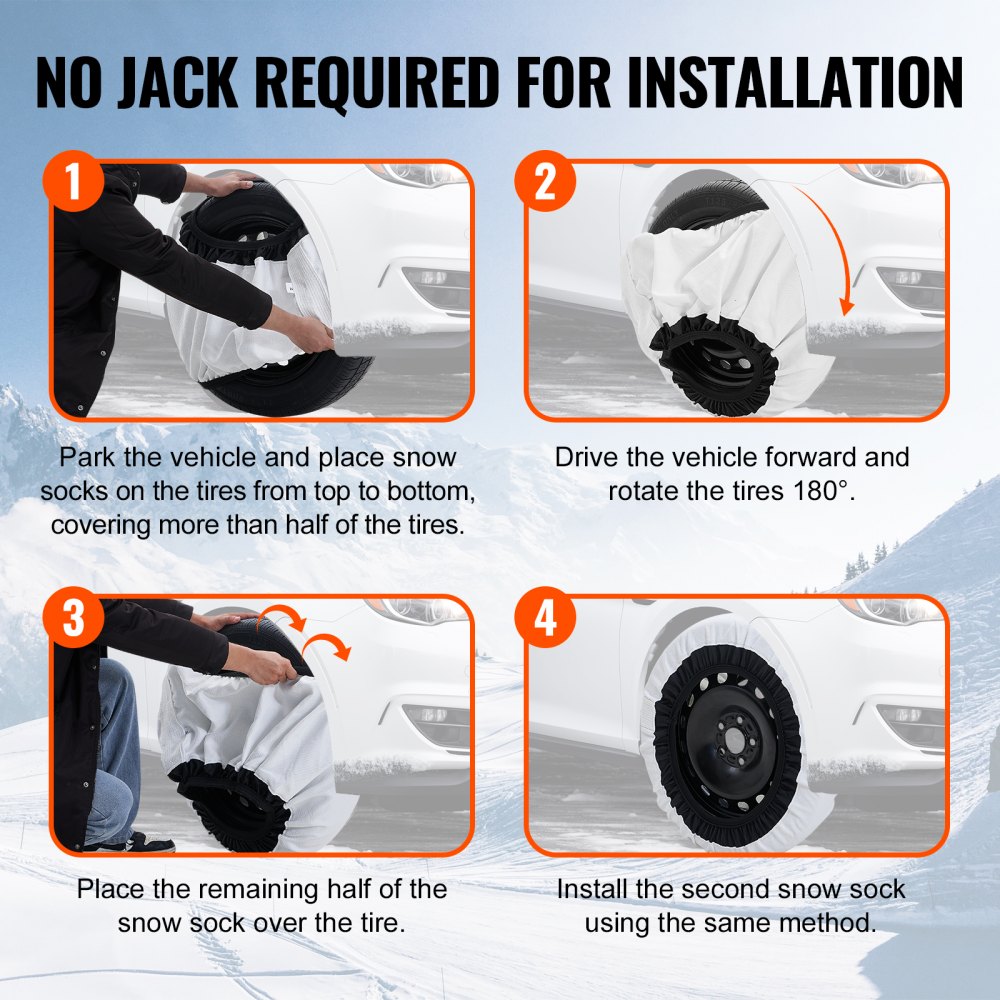 NO JACK REQUIRED FOR INSTALLATION

1

Park the vehicle and place snow socks on the tires from top to bottom, covering more than half of the tires.

2

Drive the vehicle forward and rotate the tires 180°.

3

Place the remaining half of the snow sock over the tire.

4

Install the second snow sock using the same method.