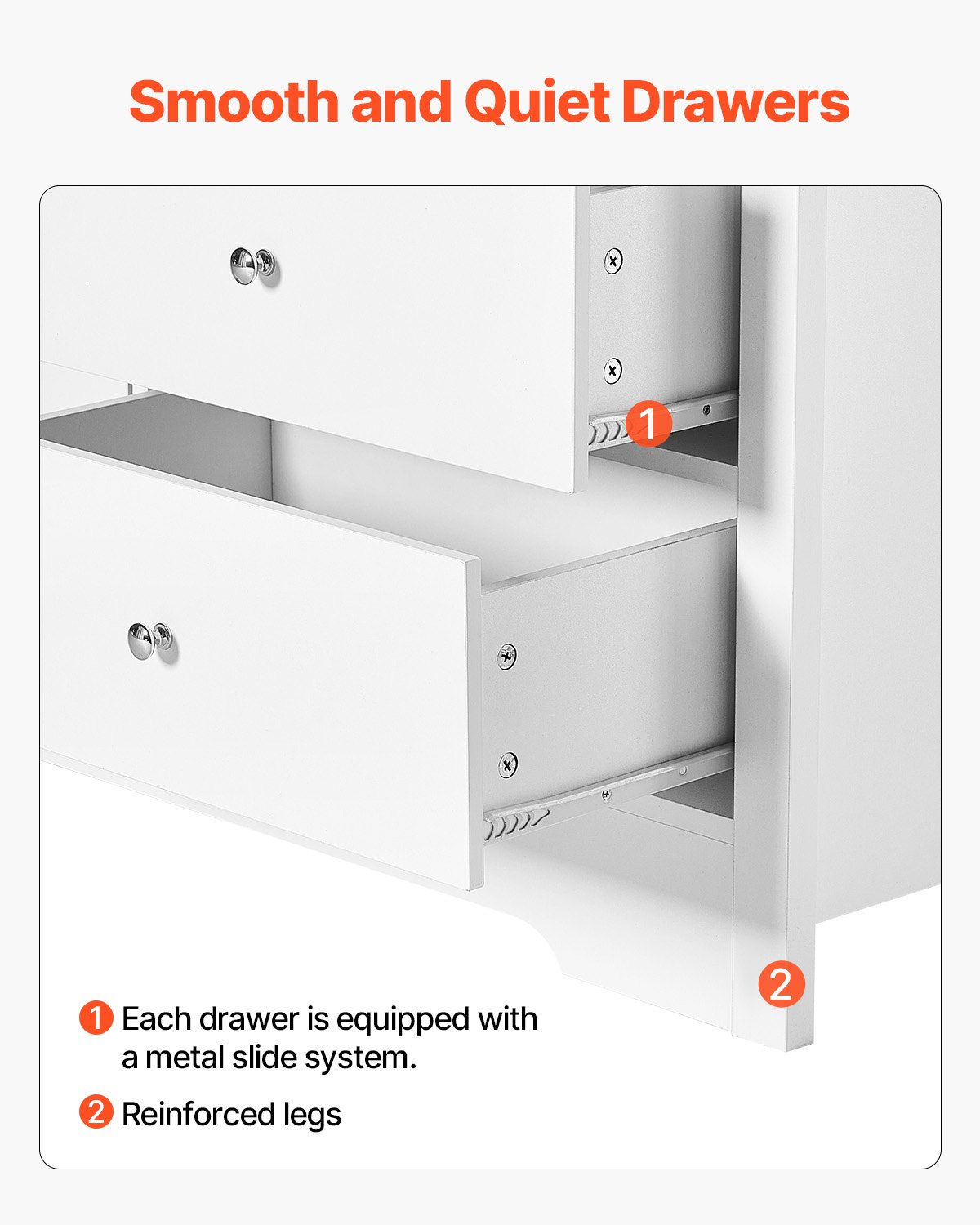 Smooth and Quiet Drawers

1

2

1 Each drawer is equipped with a metal slide system.

2 Reinforced legs