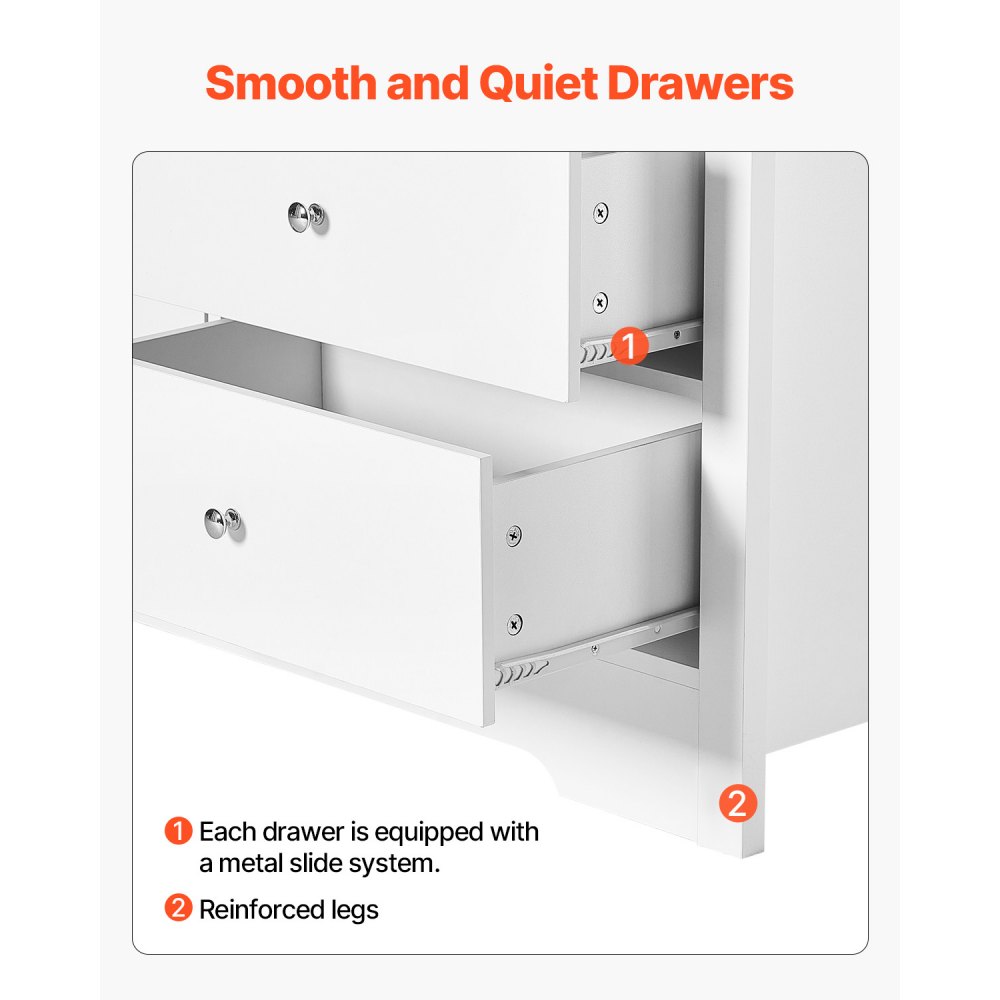 Smooth and Quiet Drawers

1

2

1 Each drawer is equipped with a metal slide system.

2 Reinforced legs