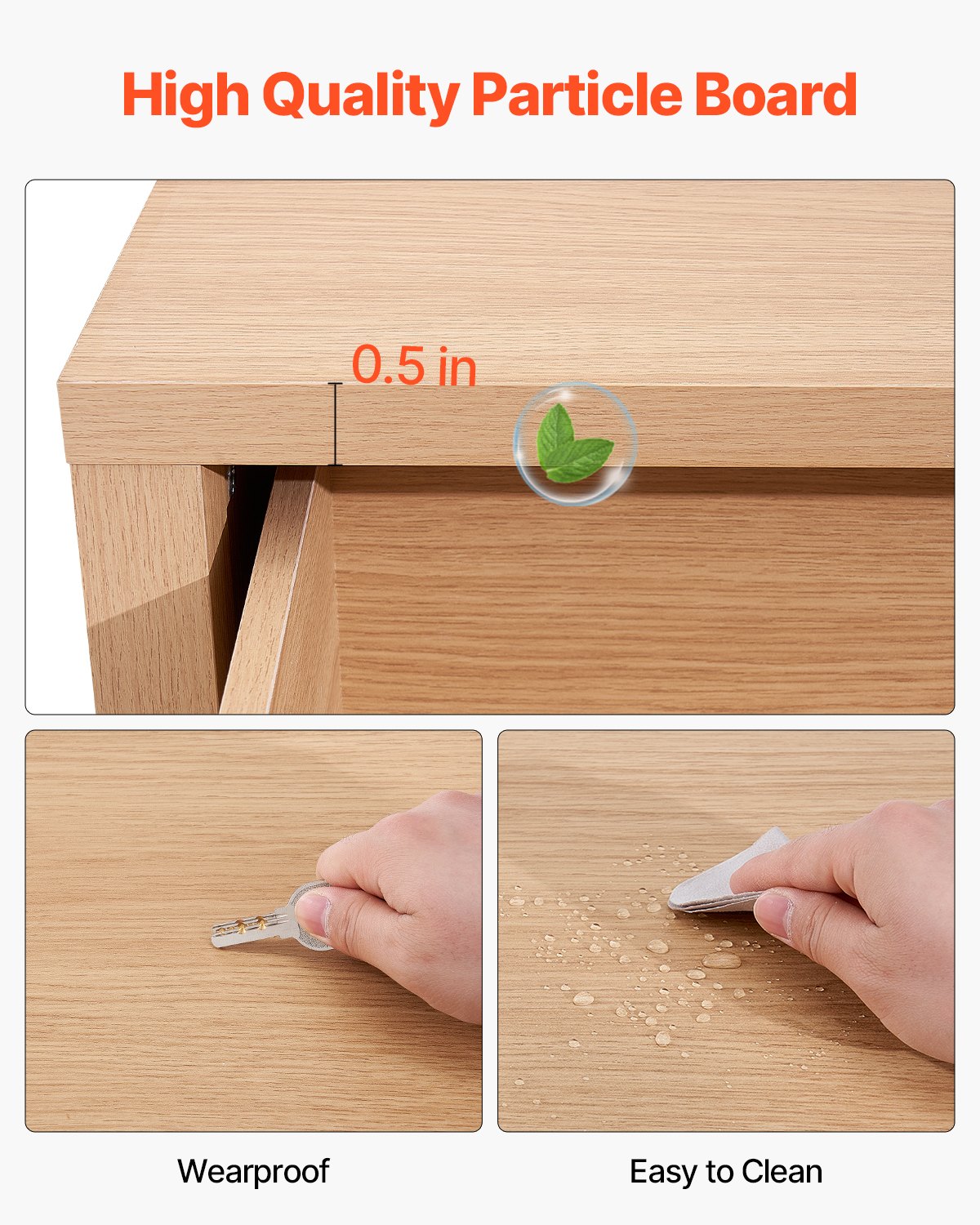 High Quality Particle Board

0.5 in

Wearproof

Easy to Clean