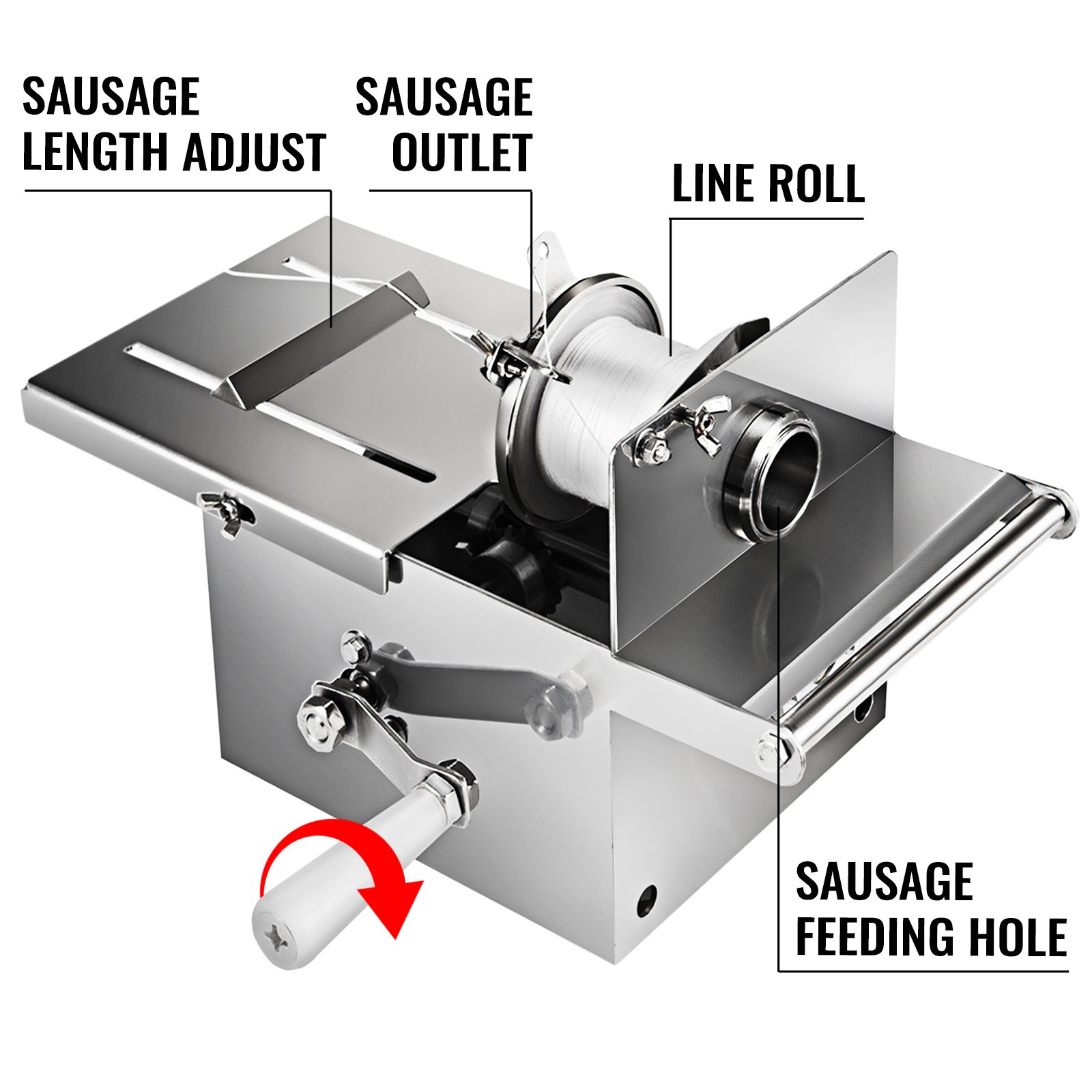 SAUSAGE LENGTH ADJUST

SAUSAGE OUTLET

LINE ROLL

SAUSAGE FEEDING HOLE