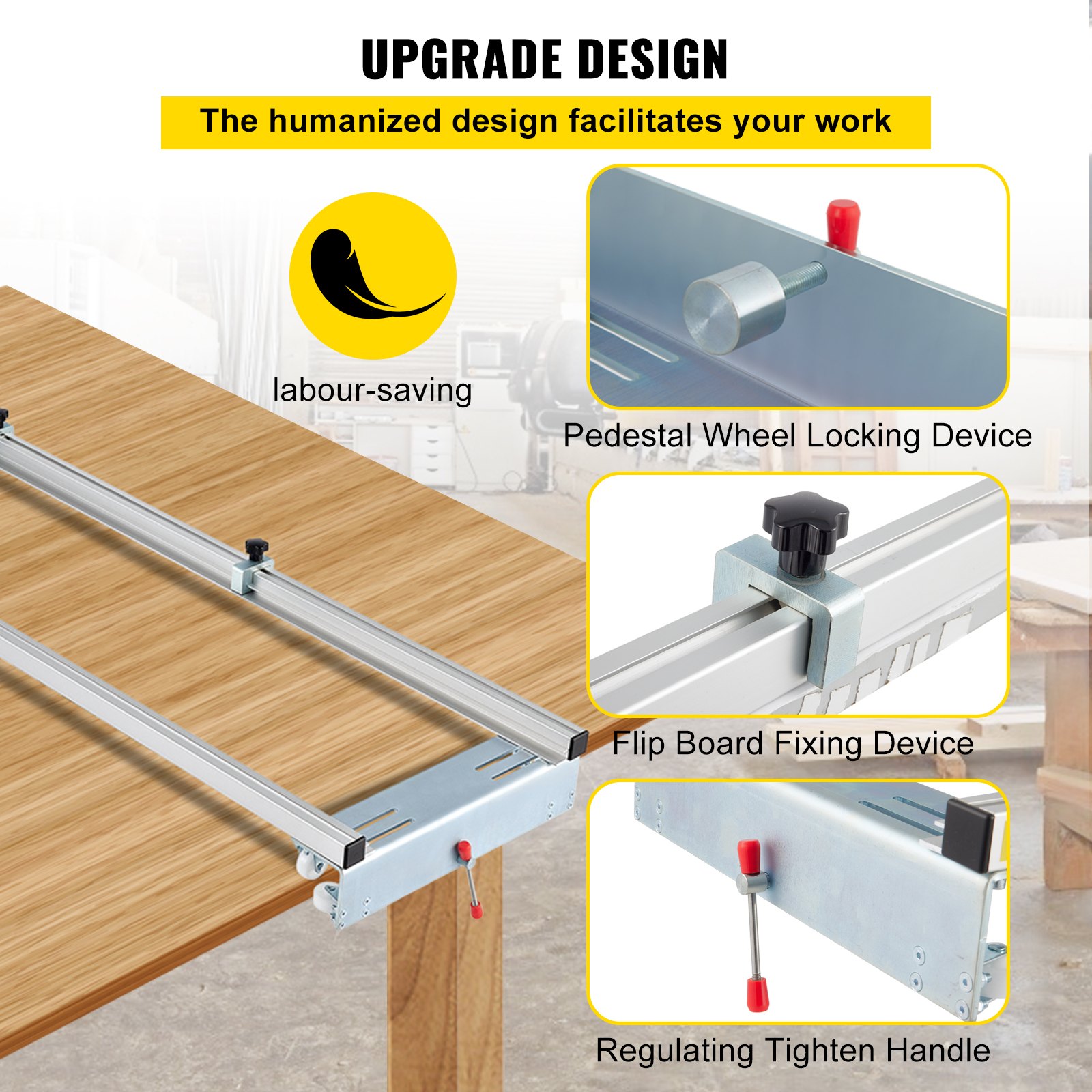 UPGRADE DESIGN

The humanized design facilitates your work

labour-saving

Pedestal Wheel Locking Device

Flip Board Fixing Device

Regulating Tighten Handle