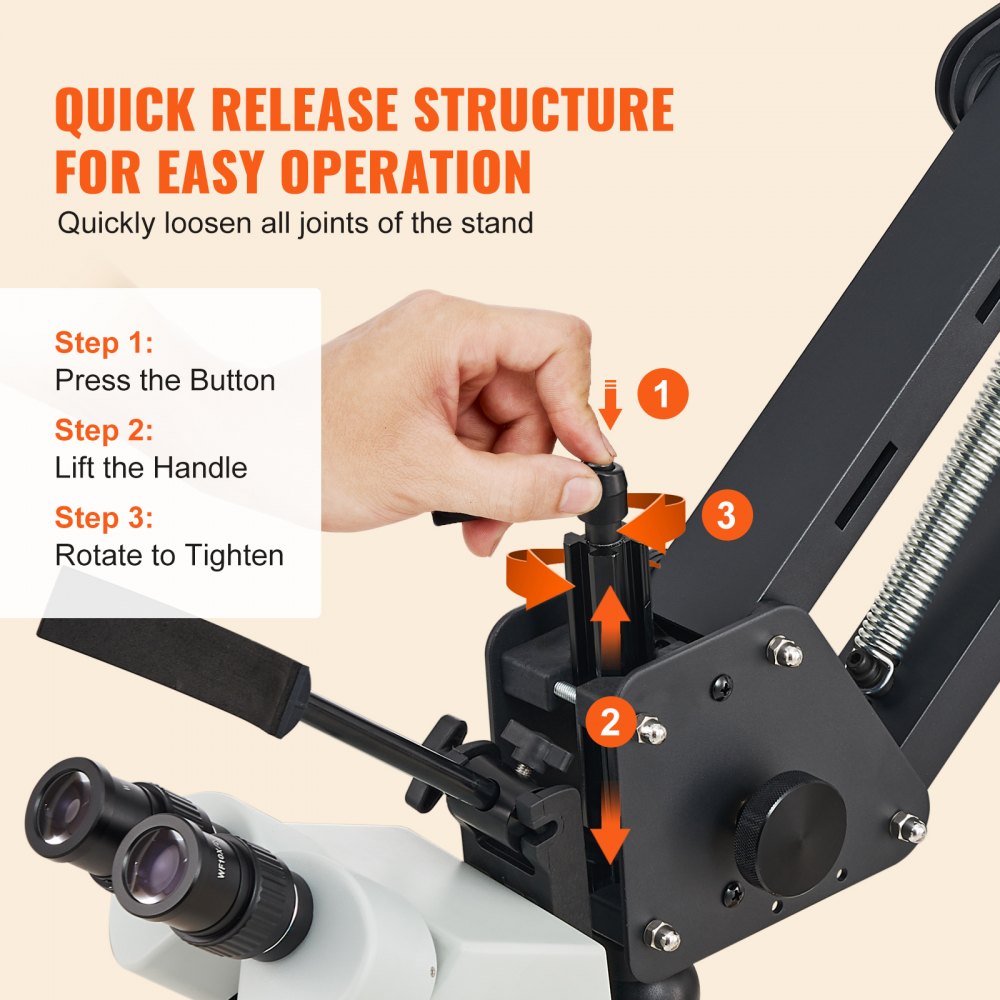 QUICK RELEASE STRUCTURE FOR EASY OPERATION

Quickly loosen all joints of the stand

Step 1:
Press the Button

Step 2:
Lift the Handle

Step 3:
Rotate to Tighten

1

3

2

WF10X