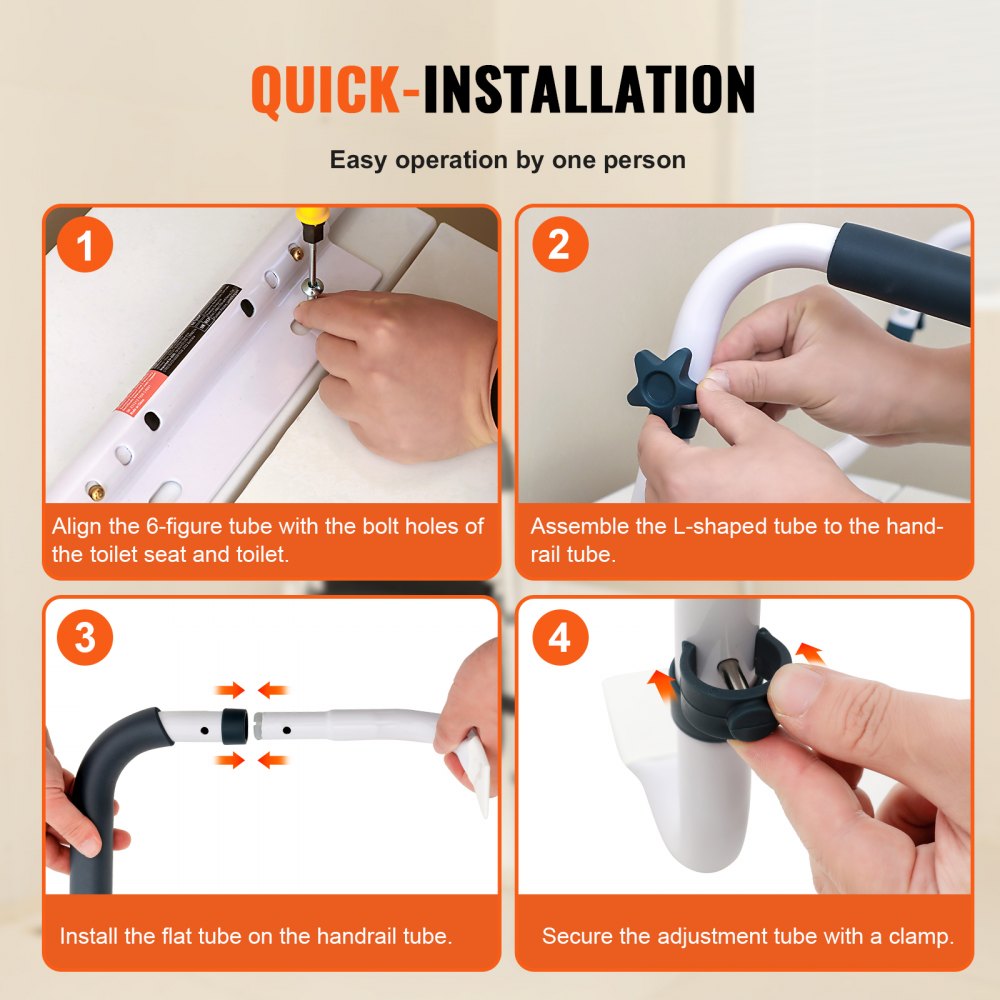 QUICK-INSTALLATION

Easy operation by one person

1

Align the 6-figure tube with the bolt holes of the toilet seat and toilet.

2

Assemble the L-shaped tube to the handrail tube.

3

Install the flat tube on the handrail tube.

4

Secure the adjustment tube with a clamp.