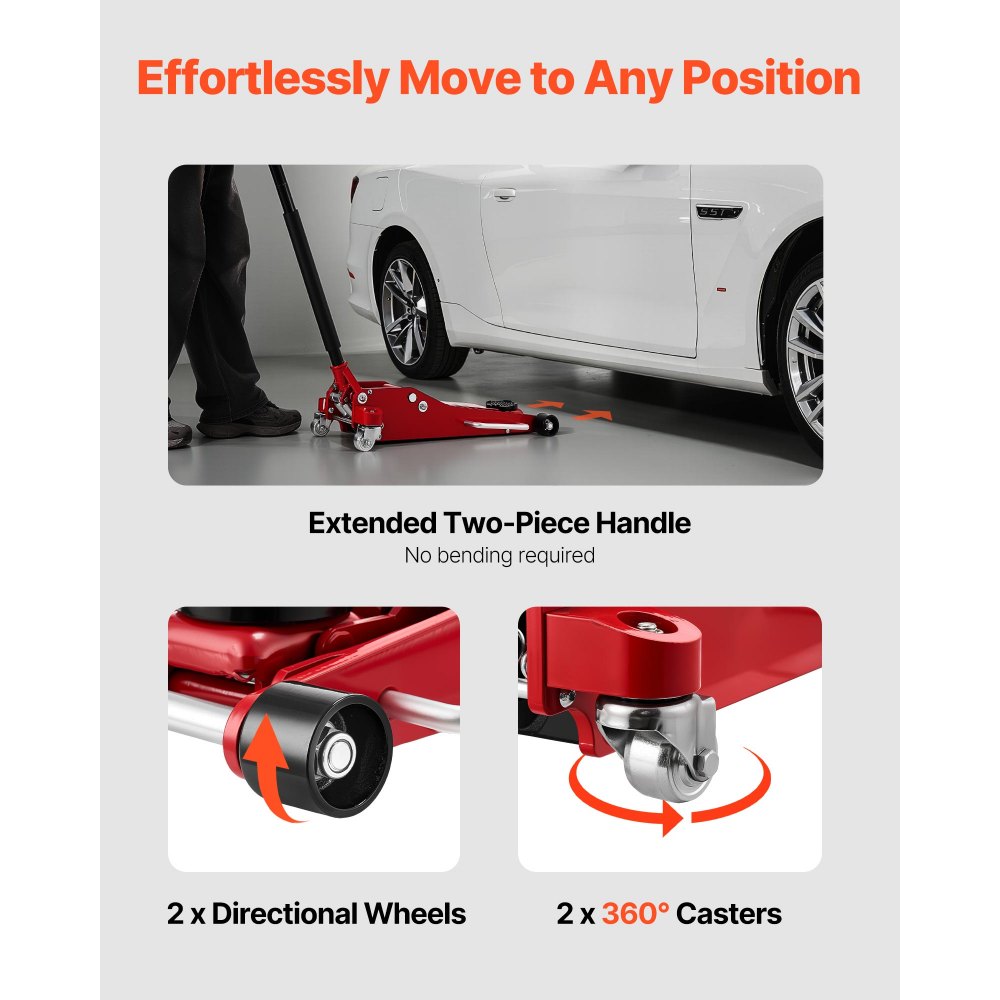 Effortlessly Move to Any Position

Extended Two-Piece Handle
No bending required

2 x Directional Wheels

2 x 360° Casters