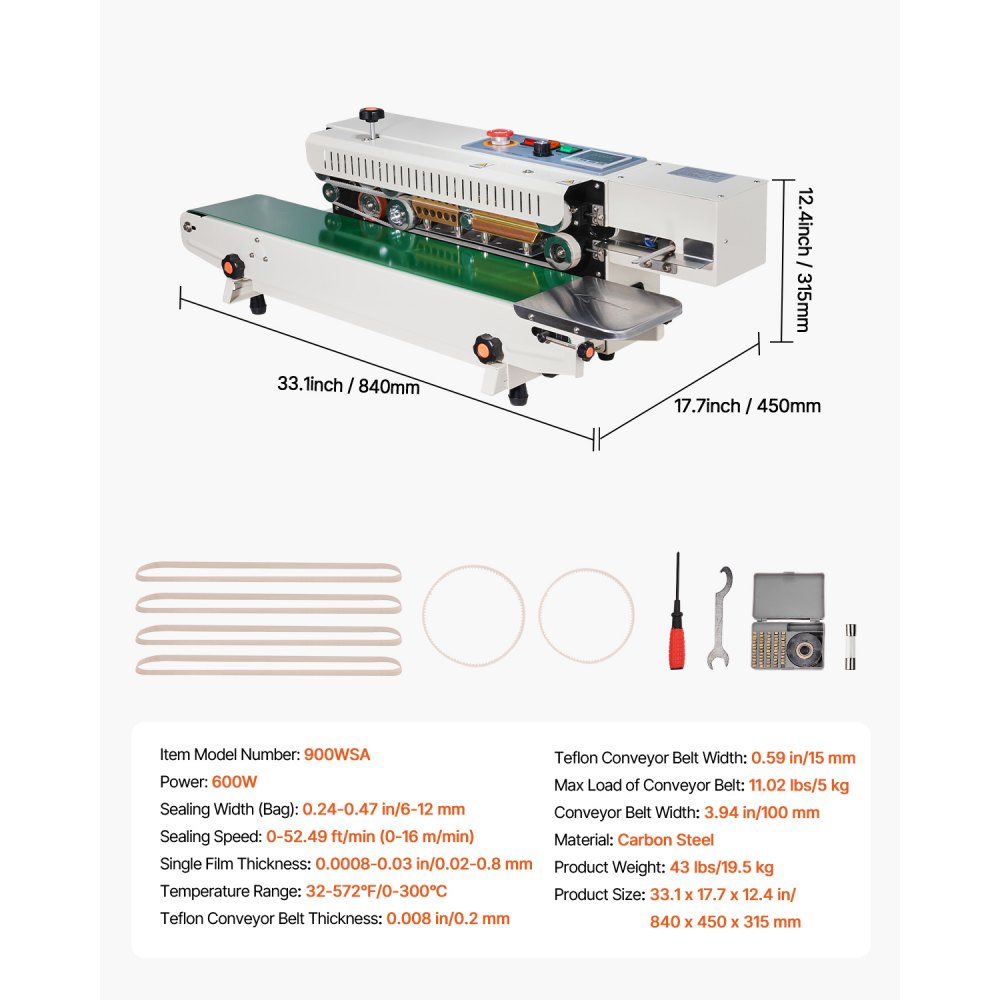 12.4inch / 315mm

33.1inch / 840mm

17.7inch / 450mm

Item Model Number: 900WSA
Power: 600W
Sealing Width (Bag): 0.24-0.47 in/6-12 mm
Sealing Speed: 0-52.49 ft/min (0-16 m/min)
Single Film Thickness: 0.0008-0.03 in/0.02-0.8 mm
Temperature Range: 32-572°F/0-300°C
Teflon Conveyor Belt Thickness: 0.008 in/0.2 mm

Teflon Conveyor Belt Width: 0.59 in/15 mm
Max Load of Conveyor Belt: 11.02 lbs/5 kg
Conveyor Belt Width: 3.94 in/100 mm
Material: Carbon Steel
Product Weight: 43 lbs/19.5 kg
Product Size: 33.1 x 17.7 x 12.4 in/ 840 x 450 x 315 mm