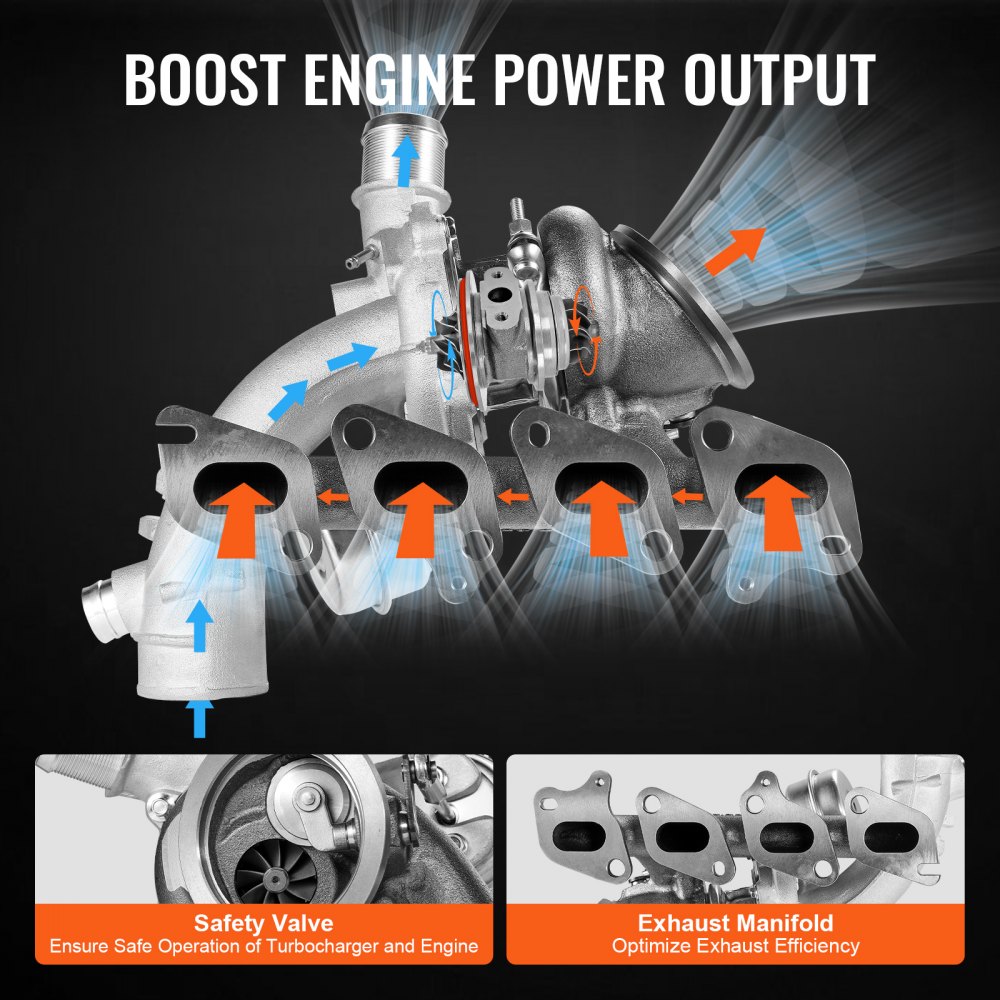 BOOST ENGINE POWER OUTPUT

Safety Valve
Ensure Safe Operation of Turbocharger and Engine

Exhaust Manifold
Optimize Exhaust Efficiency