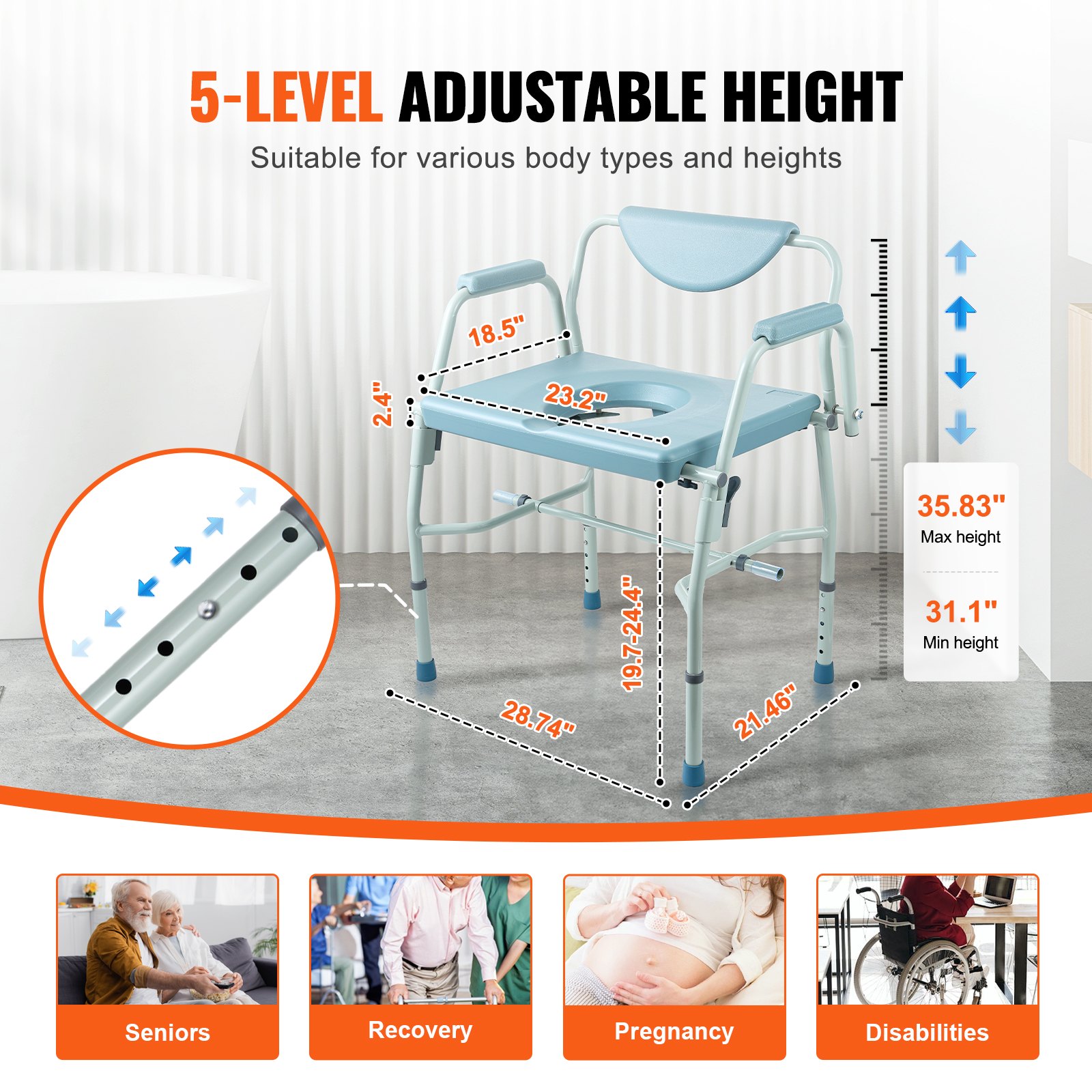 5-LEVEL ADJUSTABLE HEIGHT

Suitable for various body types and heights

18.5"

2.4"

23.2"

19.7-24.4"

28.74"

21.46"

35.83"
Max height

31.1"
Min height

Seniors

Recovery

Pregnancy

Disabilities