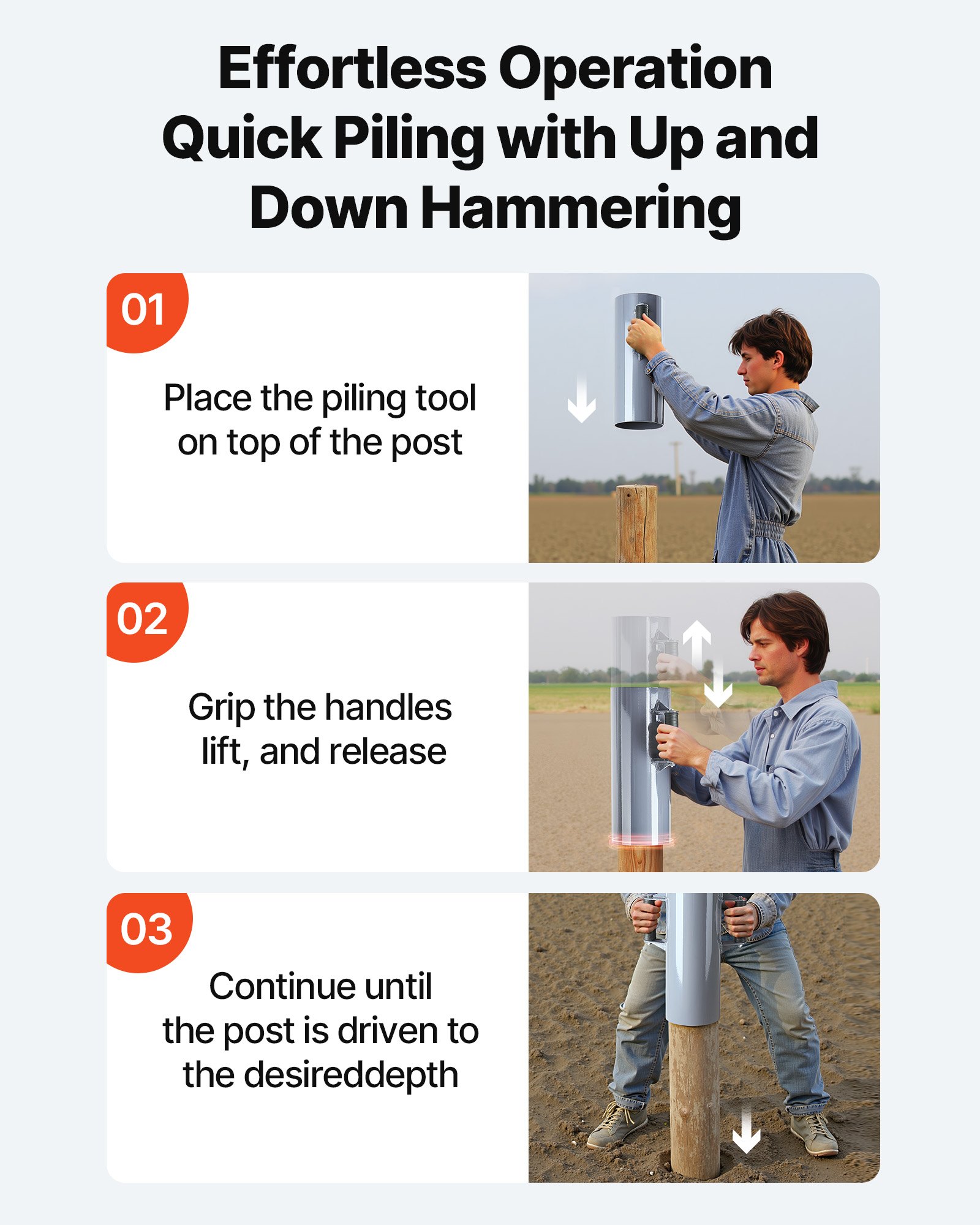 Effortless Operation Quick Piling with Up and Down Hammering

01

Place the piling tool on top of the post

02

Grip the handles lift, and release

03

Continue until the post is driven to the desireddepth