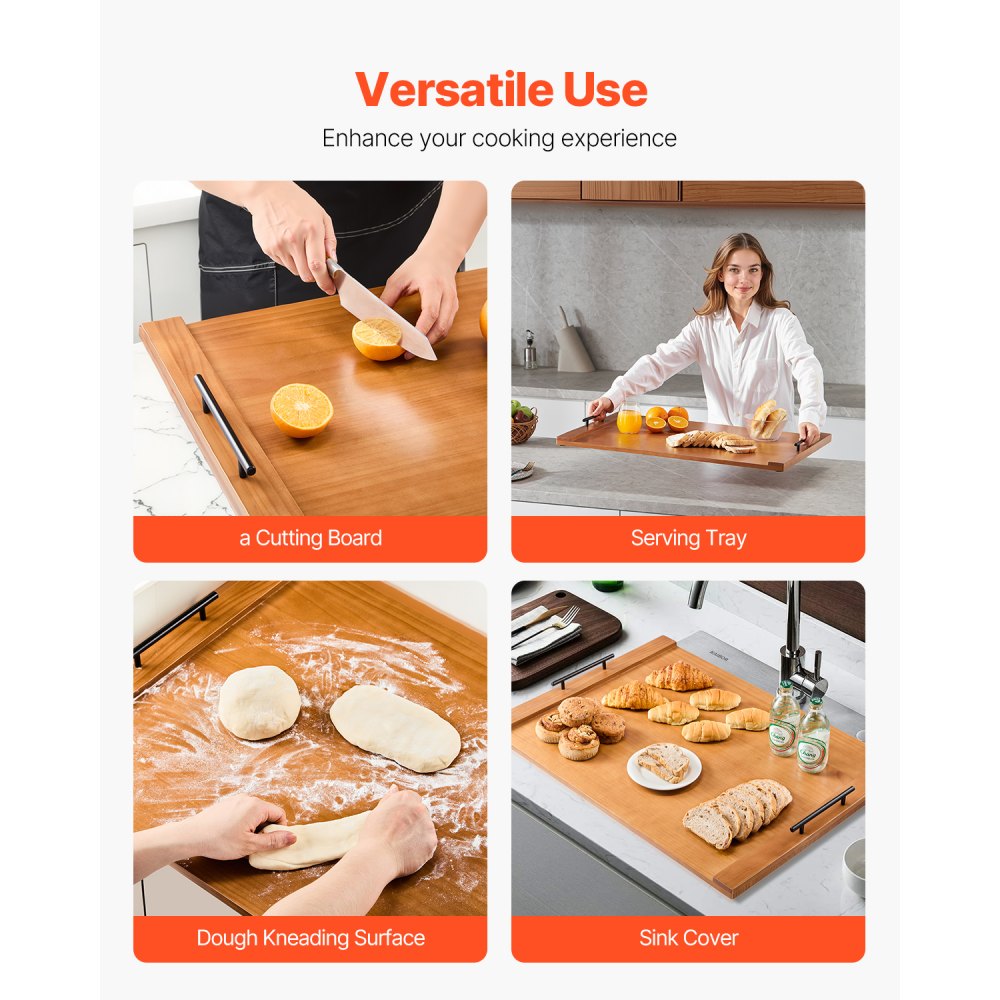 Versatile Use

Enhance your cooking experience

a Cutting Board

Serving Tray

Dough Kneading Surface

Sink Cover