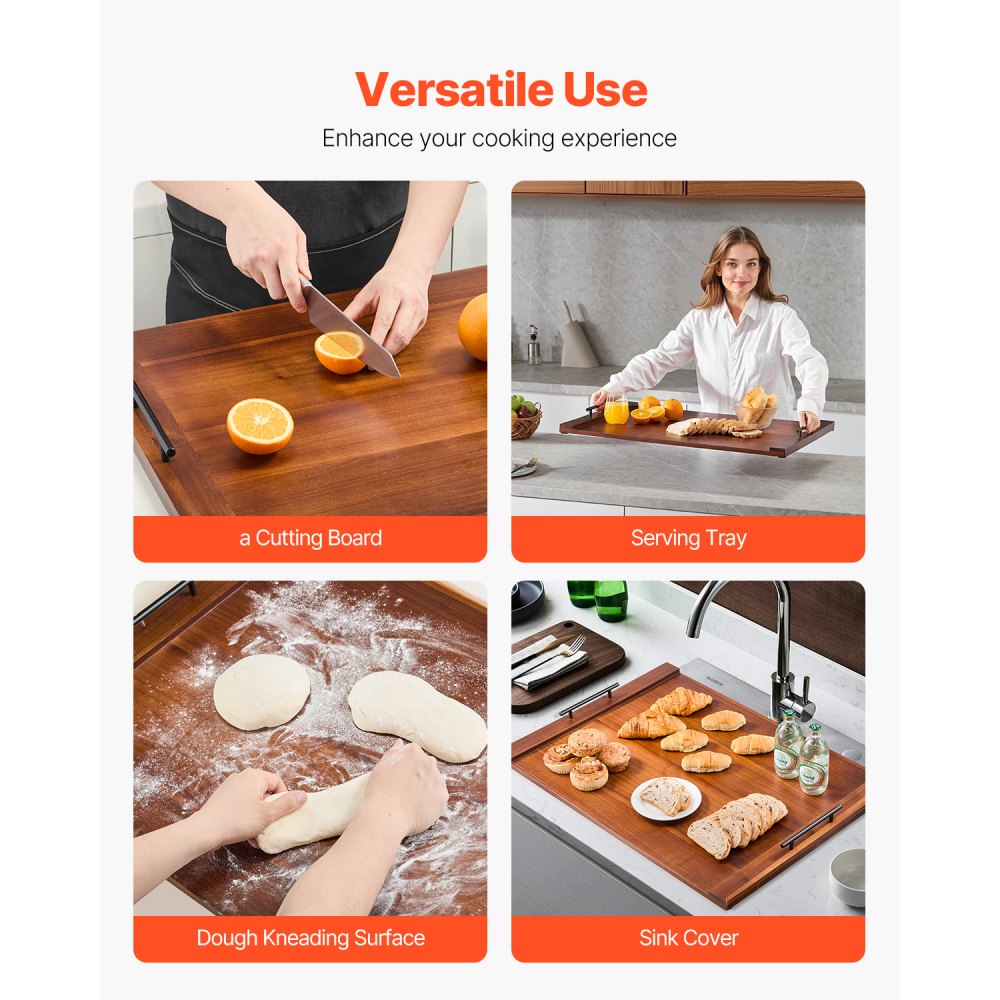 Versatile Use

Enhance your cooking experience

a Cutting Board

Serving Tray

Dough Kneading Surface

Sink Cover