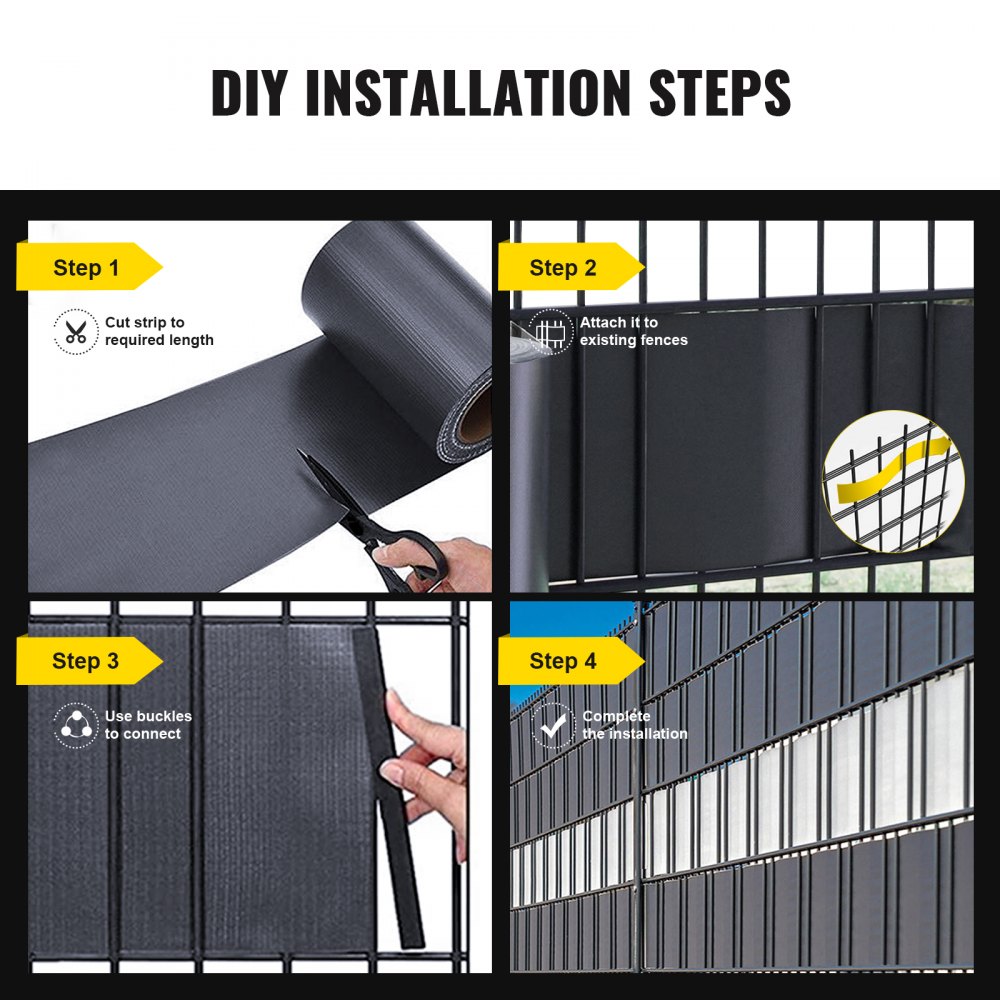 DIY INSTALLATION STEPS

Step 1

Cut strip to required length

Step 2

Attach it to existing fences

Step 3

Use buckles to connect

Step 4

Complete the installation