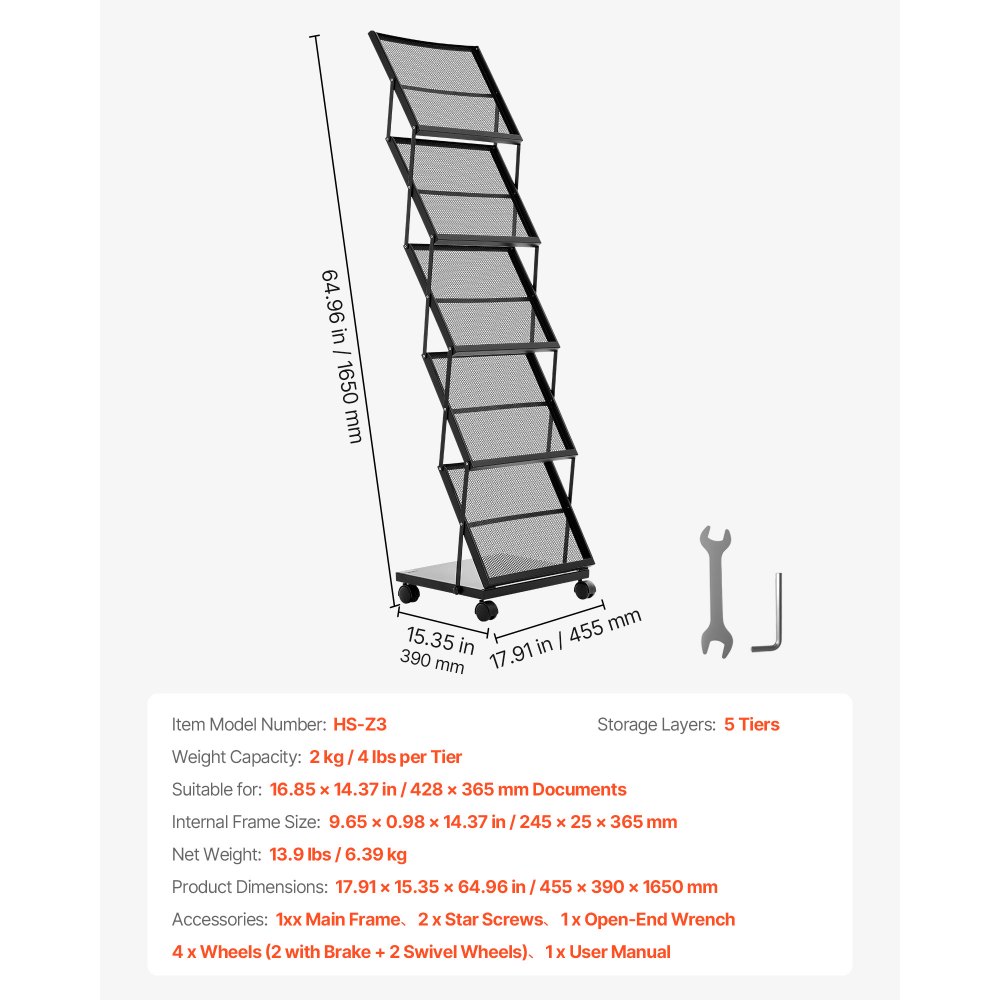 64.96 in / 1650 mm

15.35 in
390 mm

17.91 in / 455 mm

Item Model Number: HS-Z3

Storage Layers: 5 Tiers

Weight Capacity: 2 kg / 4 lbs per Tier

Suitable for: 16.85 × 14.37 in / 428 × 365 mm Documents

Internal Frame Size: 9.65 × 0.98 × 14.37 in / 245 × 25 × 365 mm

Net Weight: 13.9 lbs / 6.39 kg

Product Dimensions: 17.91 × 15.35 × 64.96 in / 455 × 390 × 1650 mm

Accessories: 1xx Main Frame、2 x Star Screws、1 x Open-End Wrench
4 x Wheels (2 with Brake + 2 Swivel Wheels)、1 x User Manual