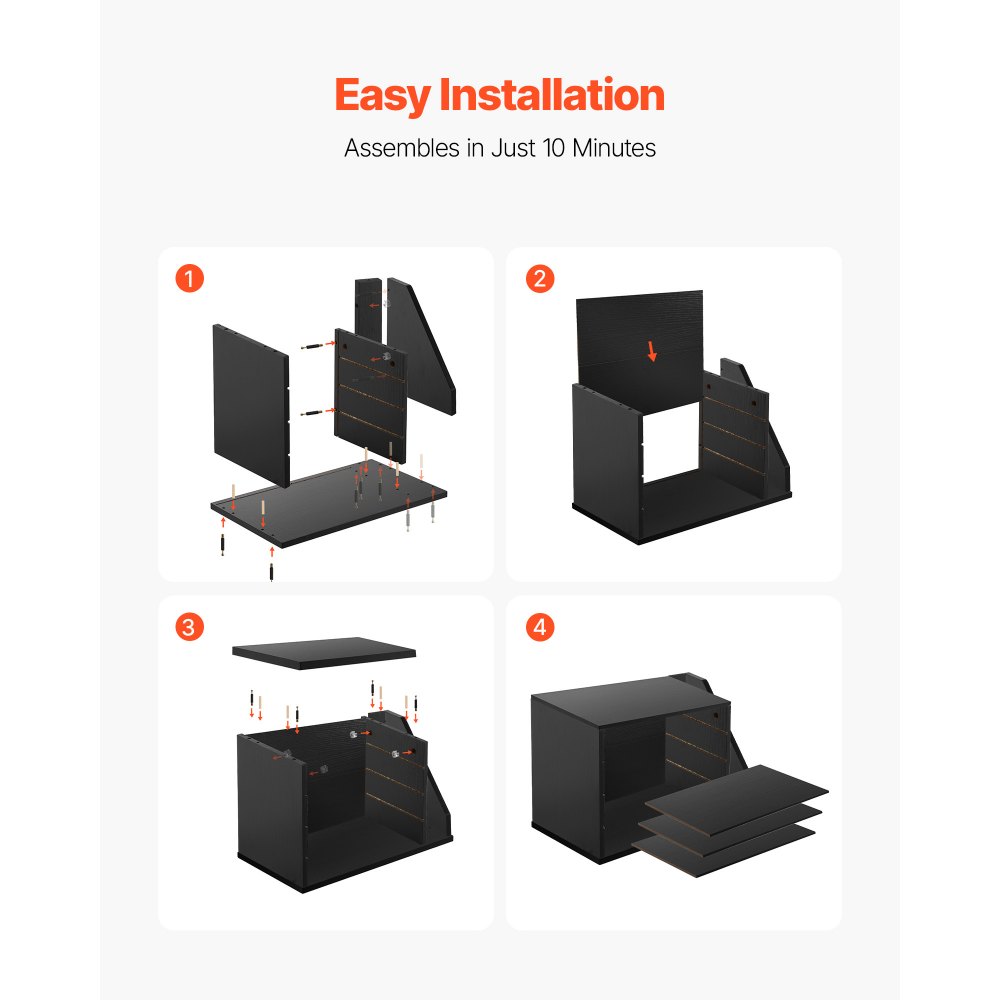 Easy Installation

Assembles in Just 10 Minutes

1

2

3

4