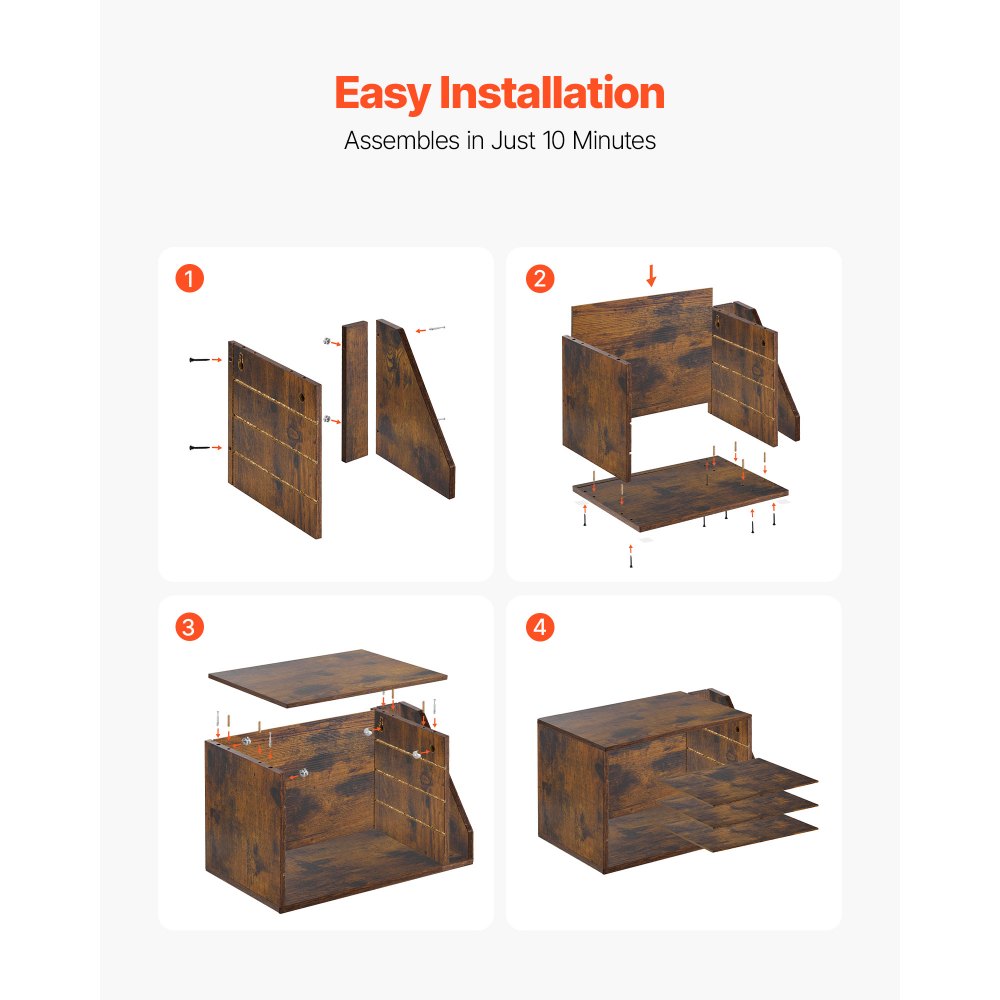 Easy Installation
Assembles in Just 10 Minutes

1

2

3

4