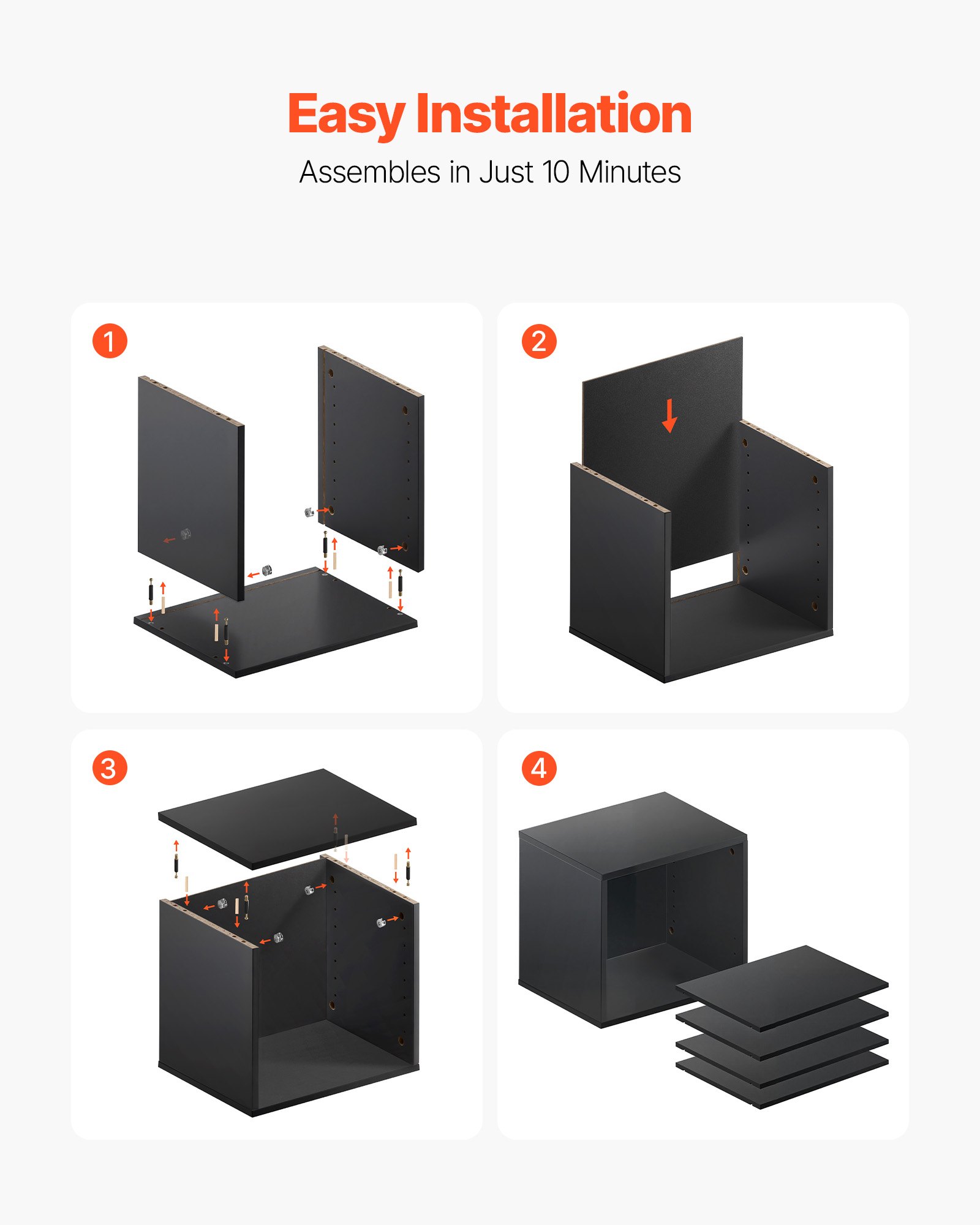 Easy Installation

Assembles in Just 10 Minutes

1

2

3

4