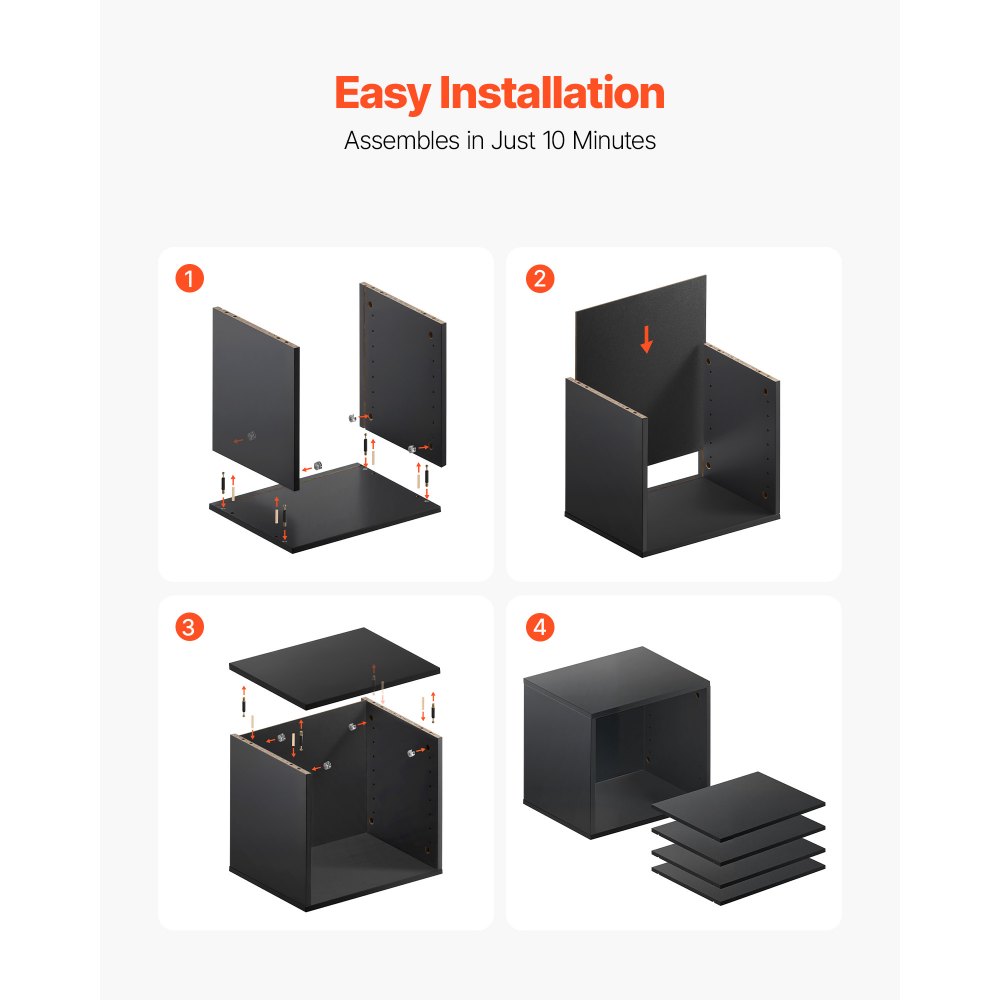 Easy Installation
Assembles in Just 10 Minutes

1

2

3

4